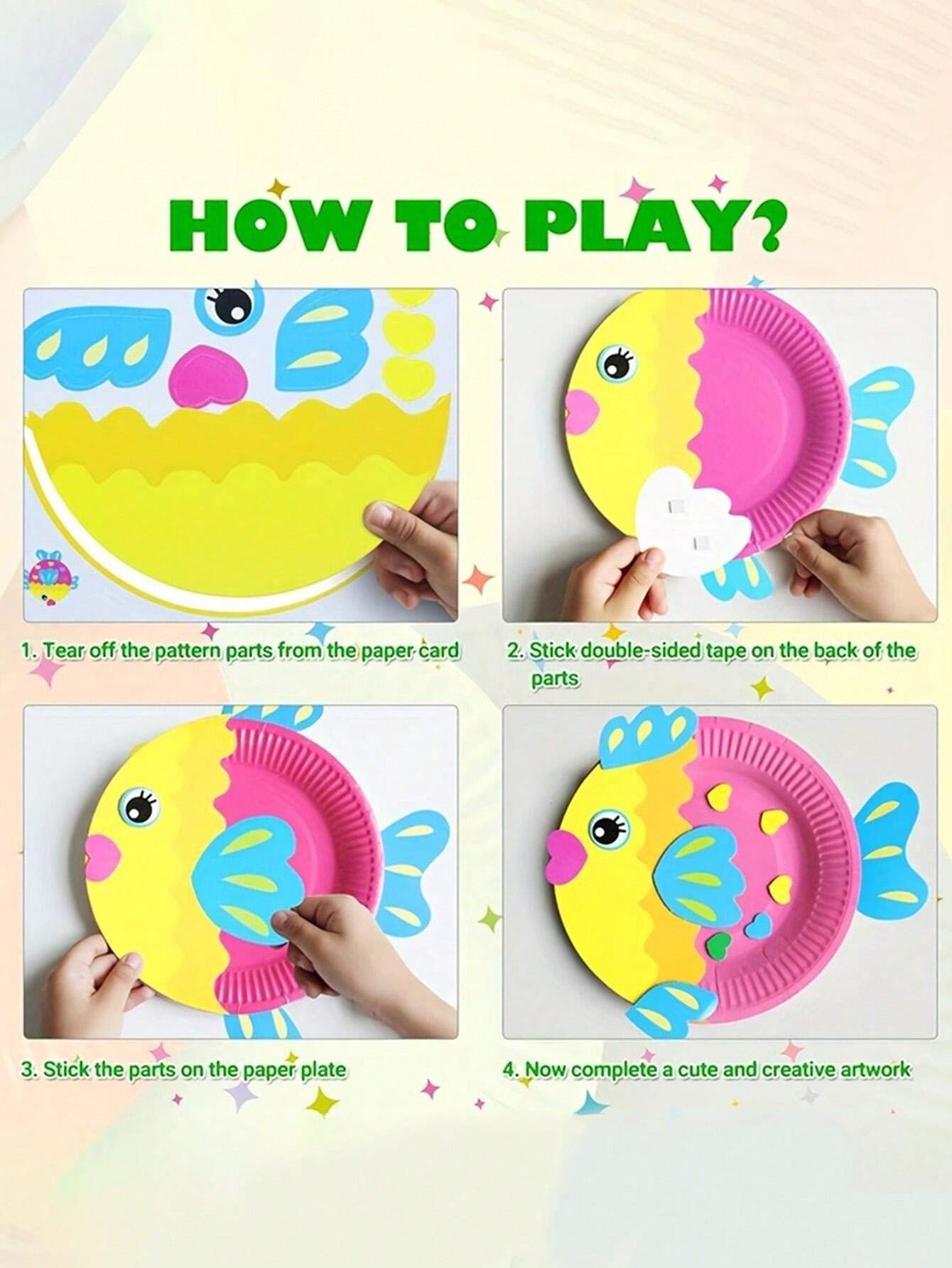 HOW TO PLAY?

1. Tear off the pattern parts from the paper card

2. Stick double-sided tape on the back of the parts

3. Stick the parts on the paper plate

4. Now complete a cute and creative artwork