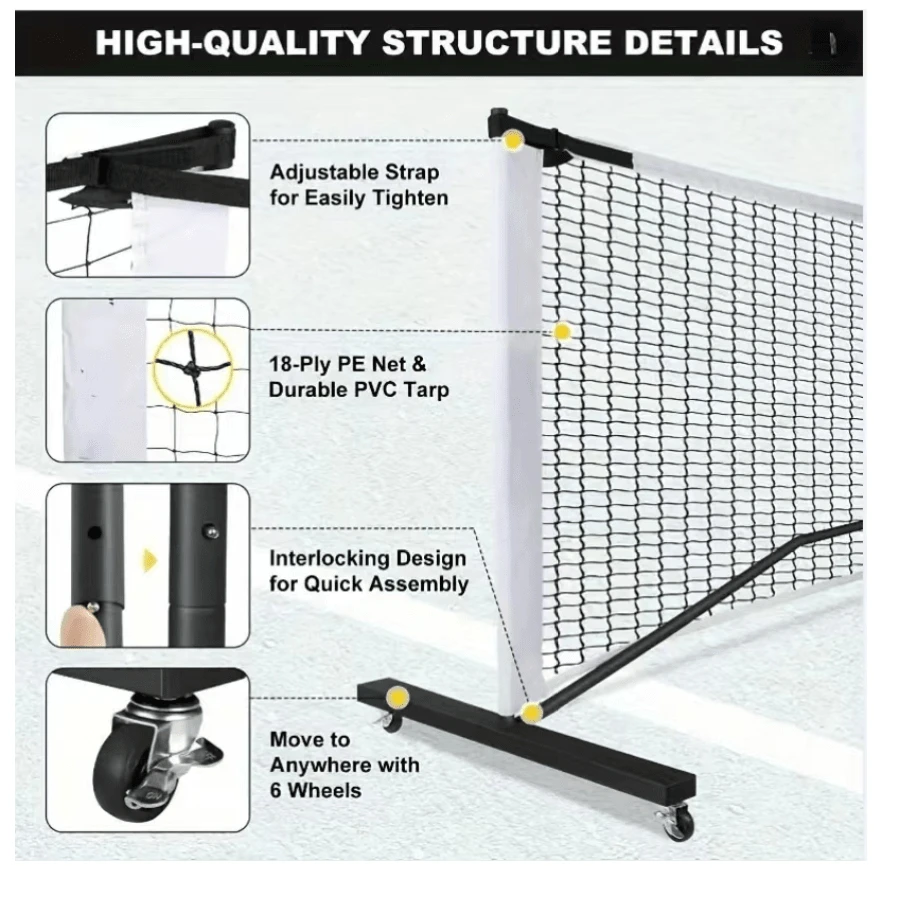 HIGH-QUALITY STRUCTURE DETAILS

Adjustable Strap for Easily Tighten

18-Ply PE Net & Durable PVC Tarp

Interlocking Design for Quick Assembly

Move to Anywhere with 6 Wheels