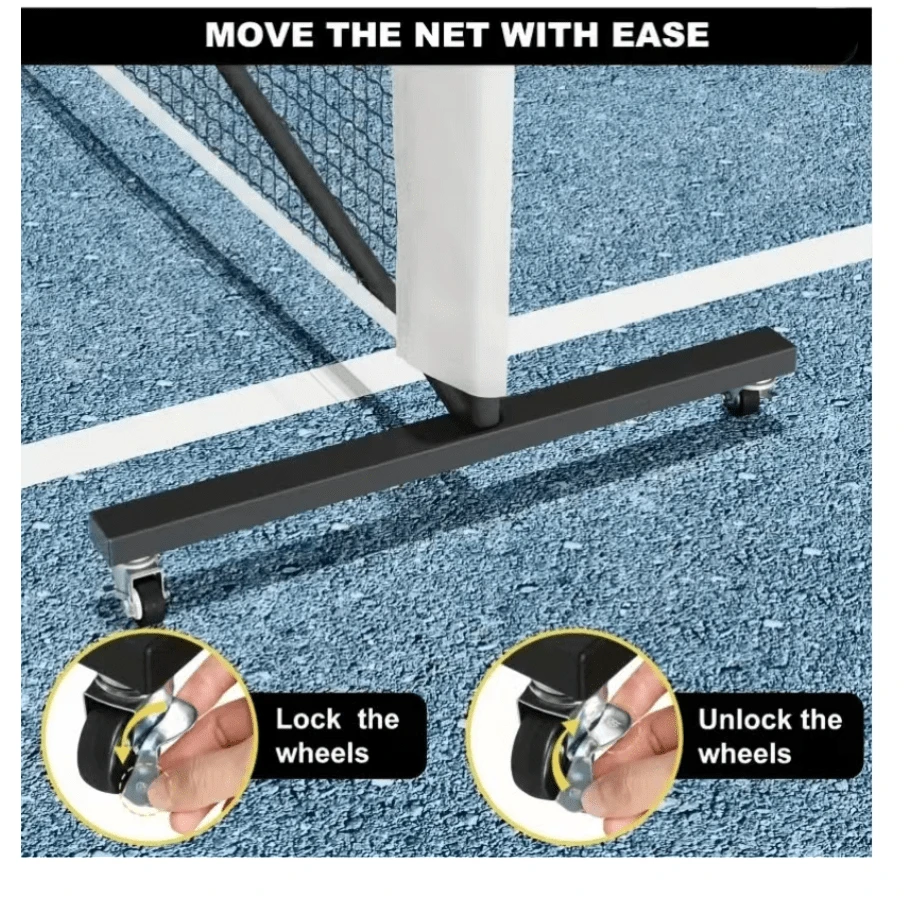 MOVE THE NET WITH EASE

Lock the wheels

Unlock the wheels