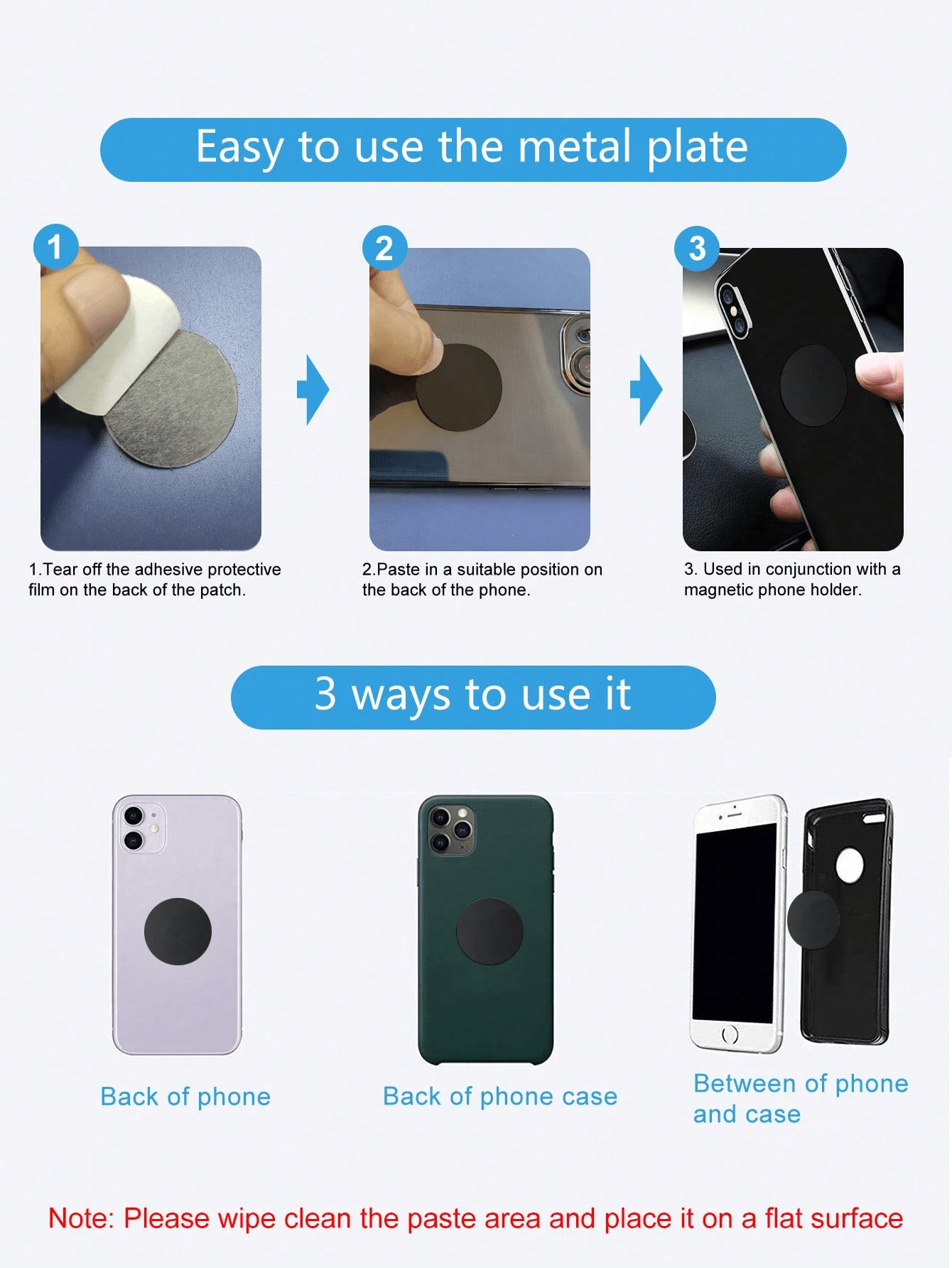 Easy to use the metal plate

1

2

3

1.Tear off the adhesive protective film on the back of the patch.

2.Paste in a suitable position on the back of the phone.

3. Used in conjunction with a magnetic phone holder.

3 ways to use it

Back of phone

Back of phone case

Between of phone and case

Note: Please wipe clean the paste area and place it on a flat surface