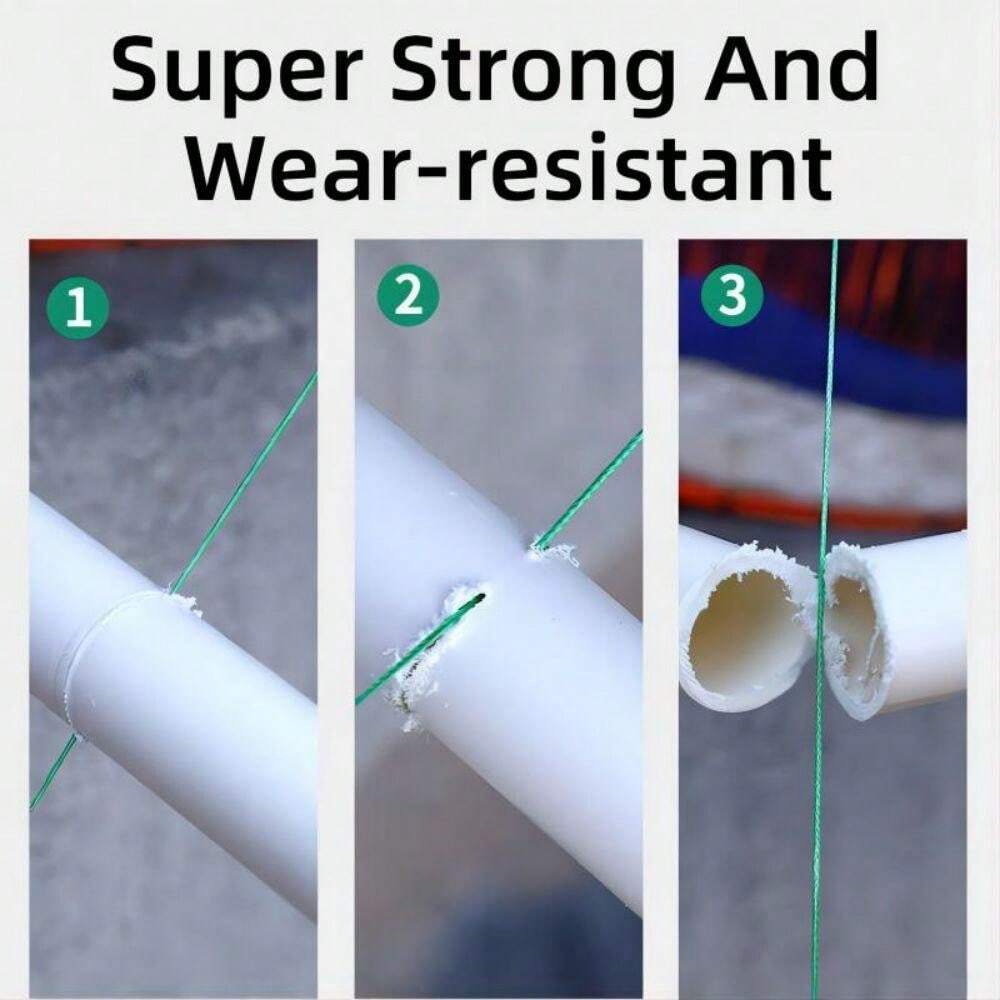 Super Strong And Wear-resistant

1

2

3