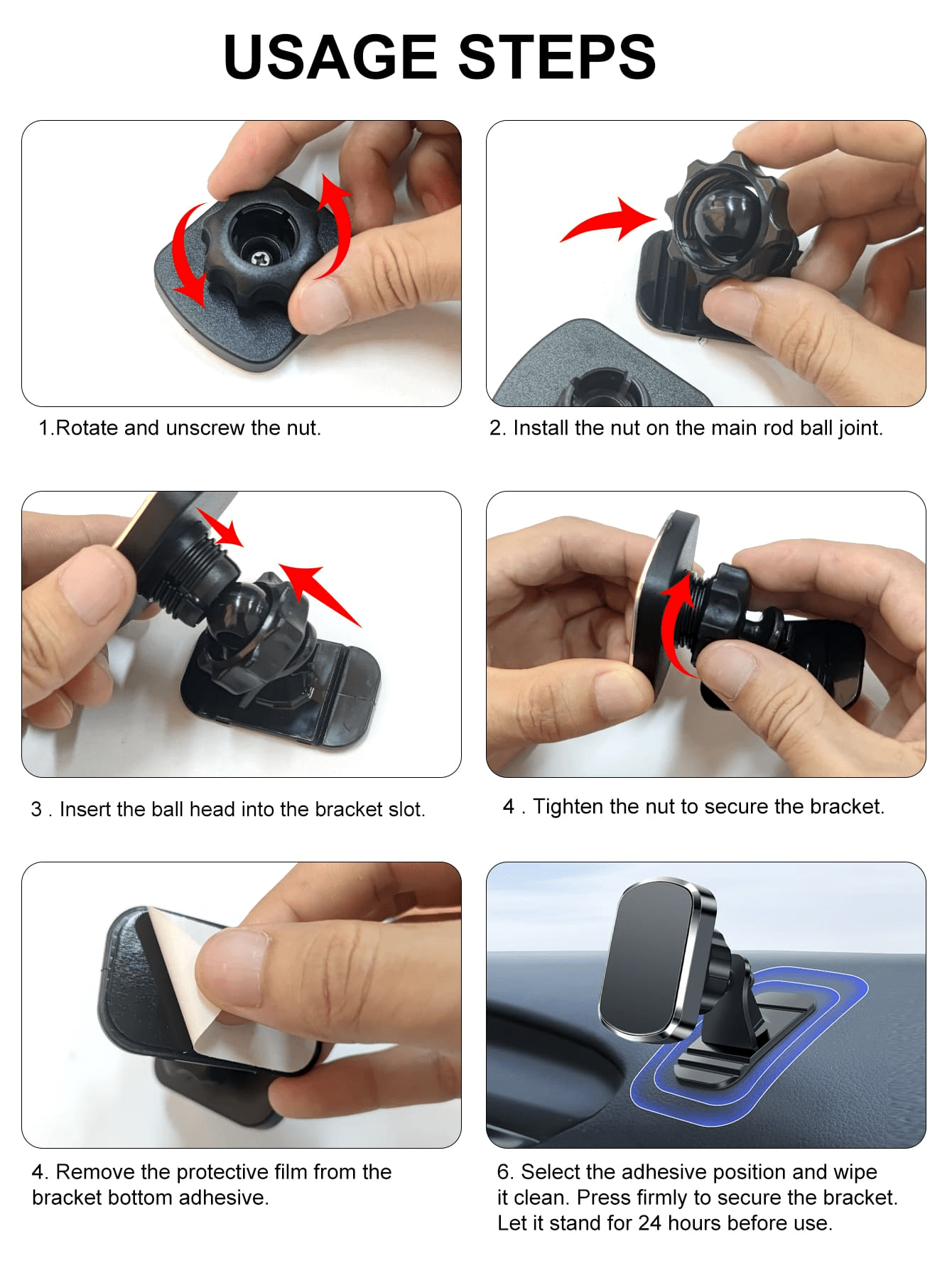 USAGE STEPS

1.Rotate and unscrew the nut.

2. Install the nut on the main rod ball joint.

3 . Insert the ball head into the bracket slot.

4 . Tighten the nut to secure the bracket.

4. Remove the protective film from the bracket bottom adhesive.

6. Select the adhesive position and wipe it clean. Press firmly to secure the bracket. Let it stand for 24 hours before use.