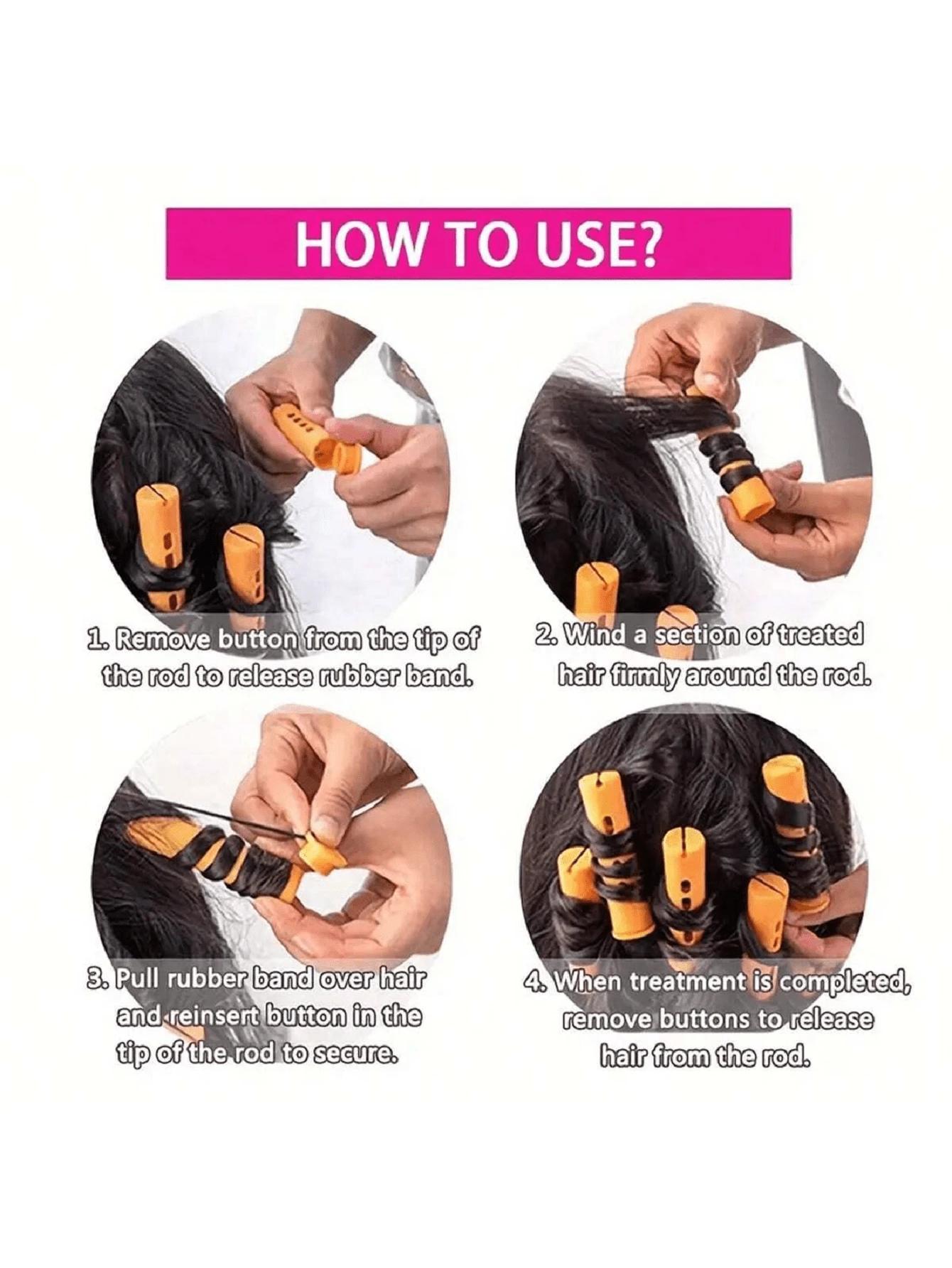 HOW TO USE?

1. Remove button from the tip of the rod to release rubber band.

2. Wind a section of treated hair firmly around the rod.

3. Pull rubber band over hair and reinsert button in the tip of the rod to secure.

4. When treatment is completed, remove buttons to release hair from the rod.