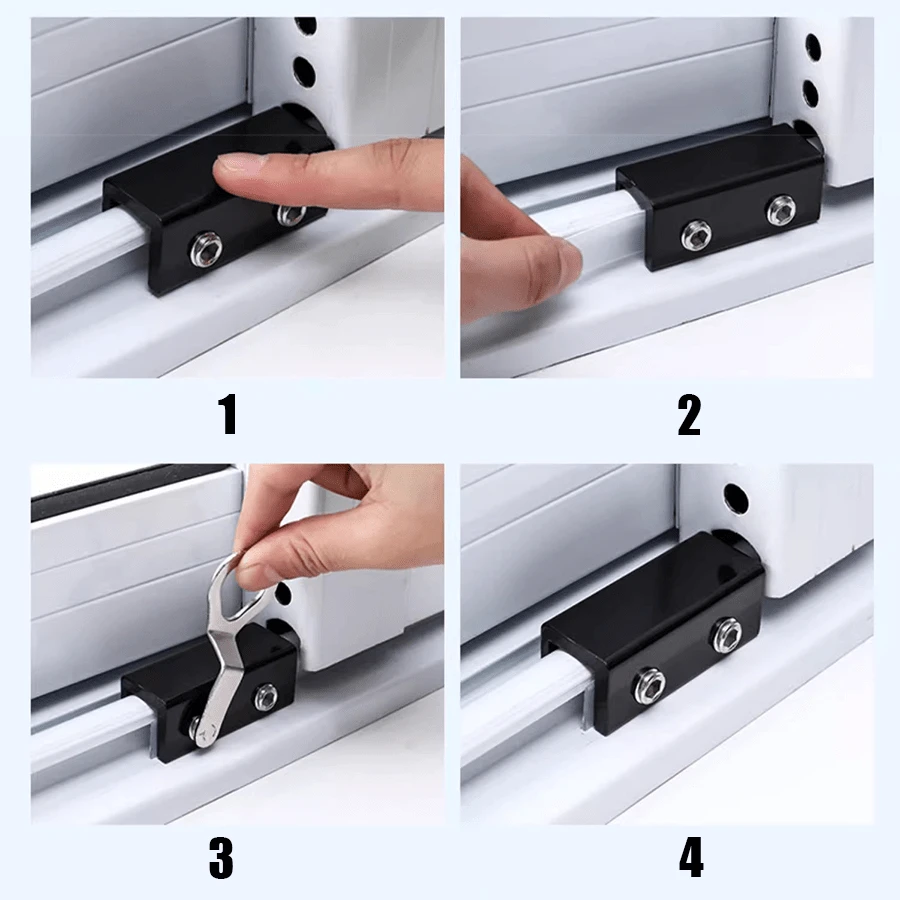 1

2

3

4