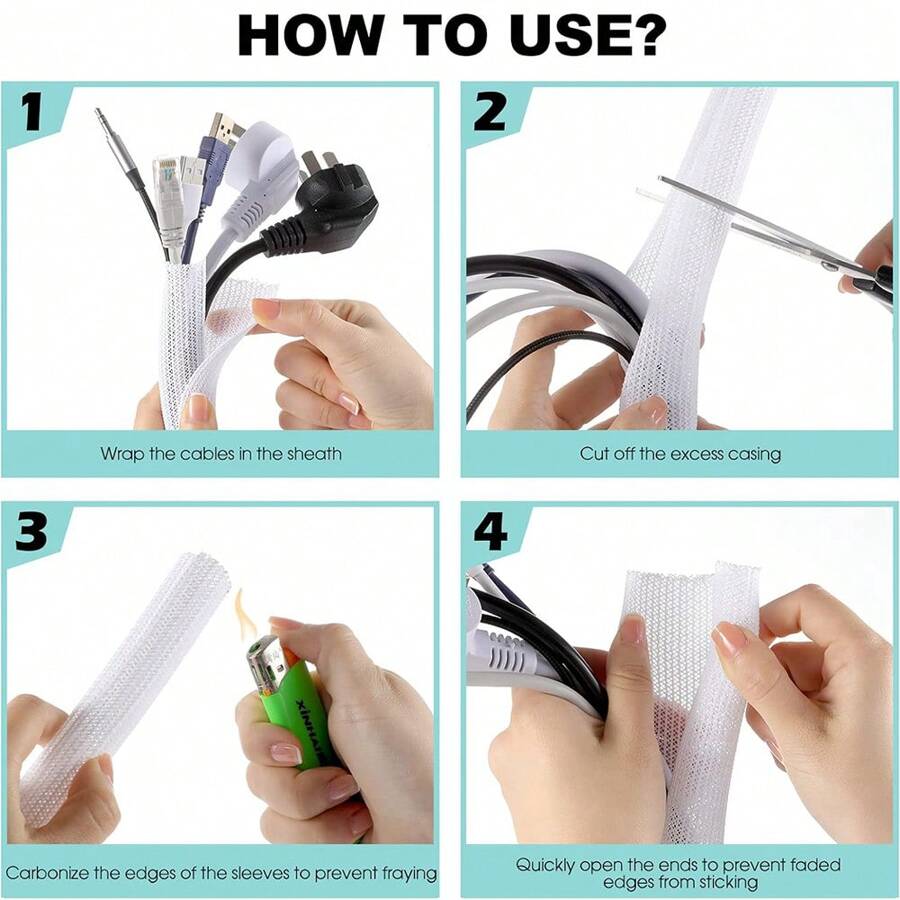 HOW TO USE?

1

Wrap the cables in the sheath

2

Cut off the excess casing

3

XINHAI

Carbonize the edges of the sleeves to prevent fraying

4

Quickly open the ends to prevent faded edges from sticking