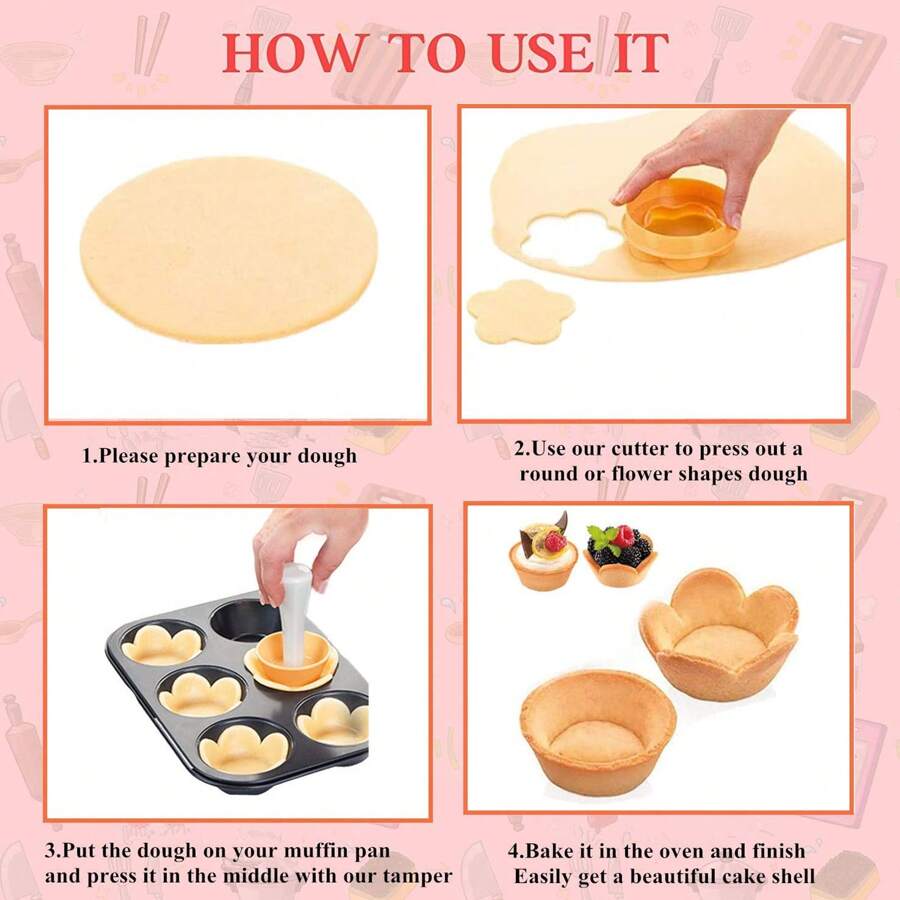 HOW TO USE IT

1.Please prepare your dough

2.Use our cutter to press out a round or flower shapes dough

3.Put the dough on your muffin pan and press it in the middle with our tamper

4.Bake it in the oven and finish Easily get a beautiful cake shell