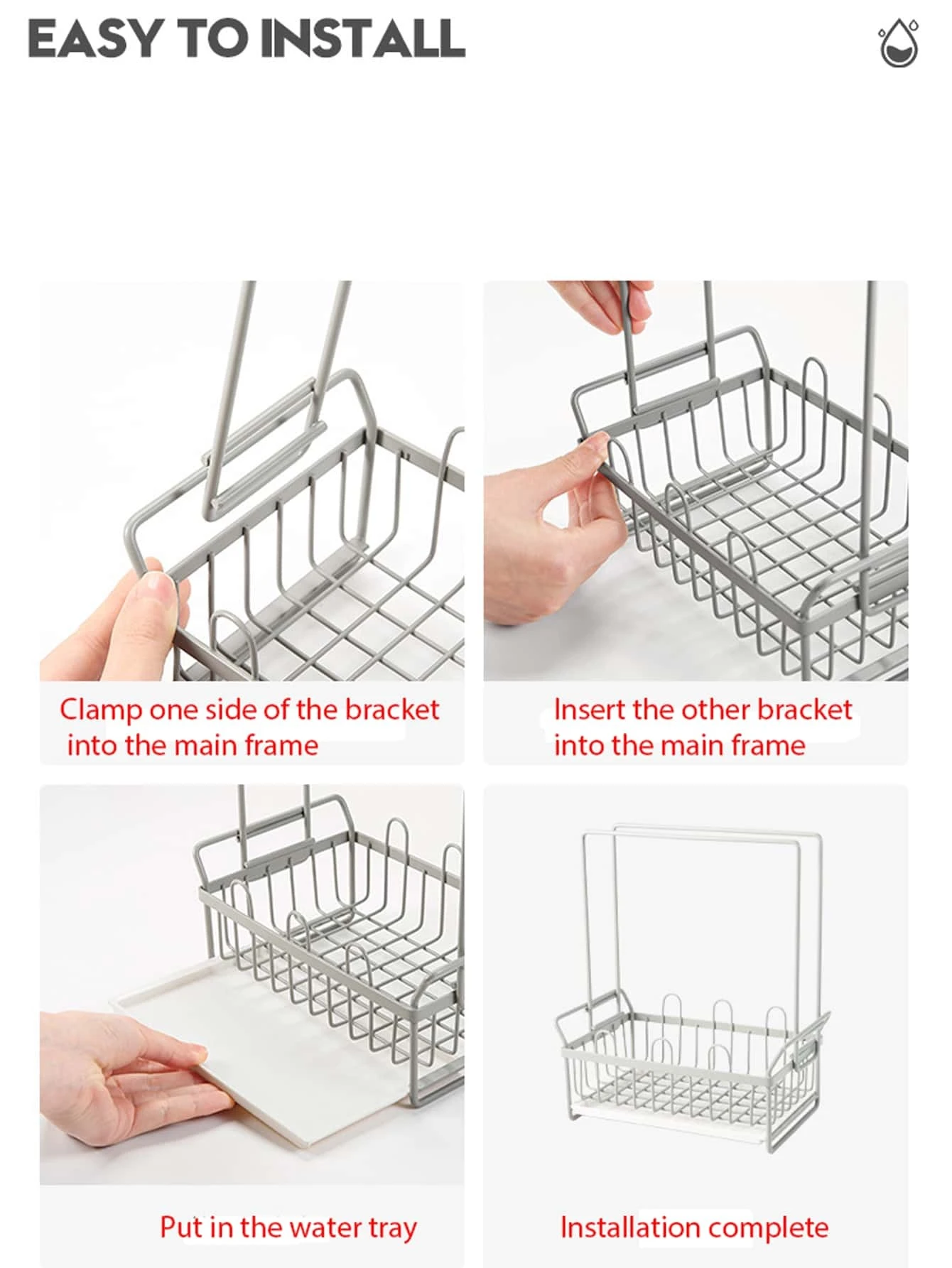 EASY TO INSTALL

Clamp one side of the bracket into the main frame

Insert the other bracket into the main frame

Put in the water tray

Installation complete