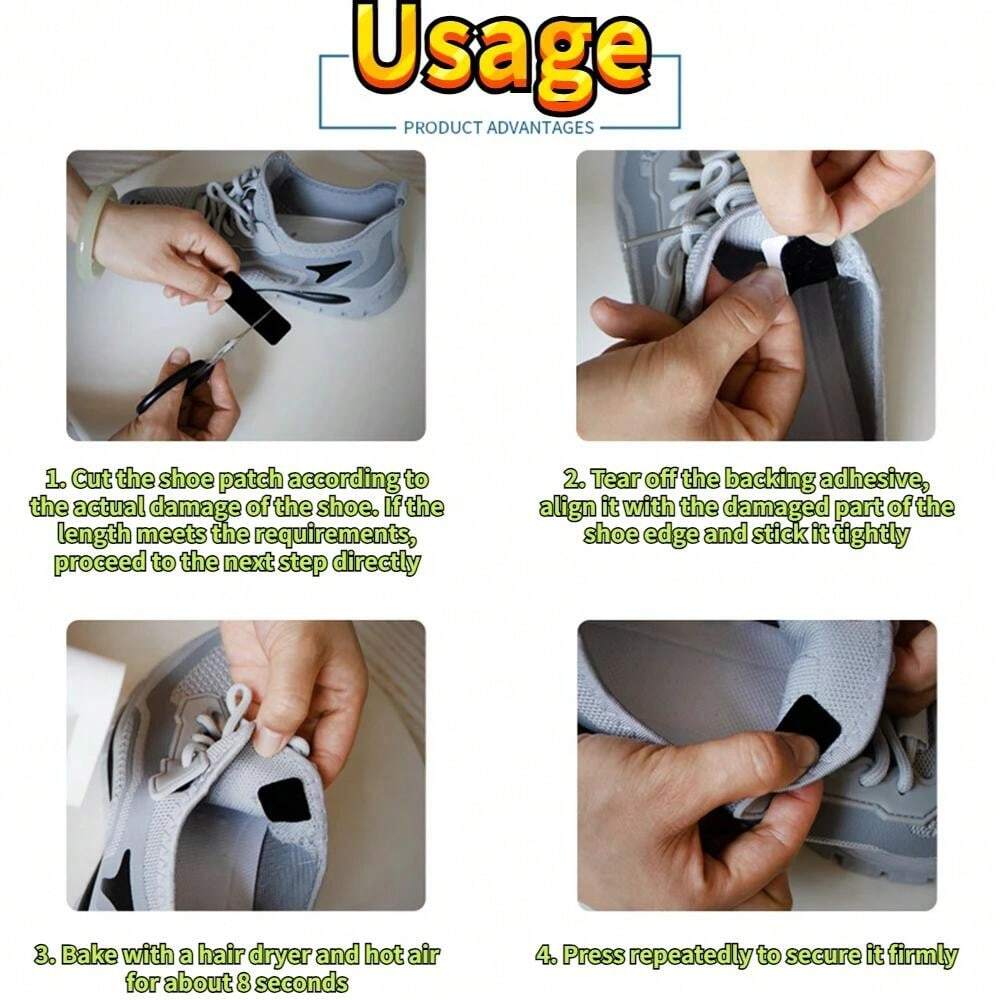 Usage

PRODUCT ADVANTAGES

1. Cut the shoe patch according to the actual damage of the shoe. If the length meets the requirements, proceed to the next step directly

2. Tear off the backing adhesive, align it with the damaged part of the shoe edge and stick it tightly

3. Bake with a hair dryer and hot air for about 8 seconds

4. Press repeatedly to secure it firmly