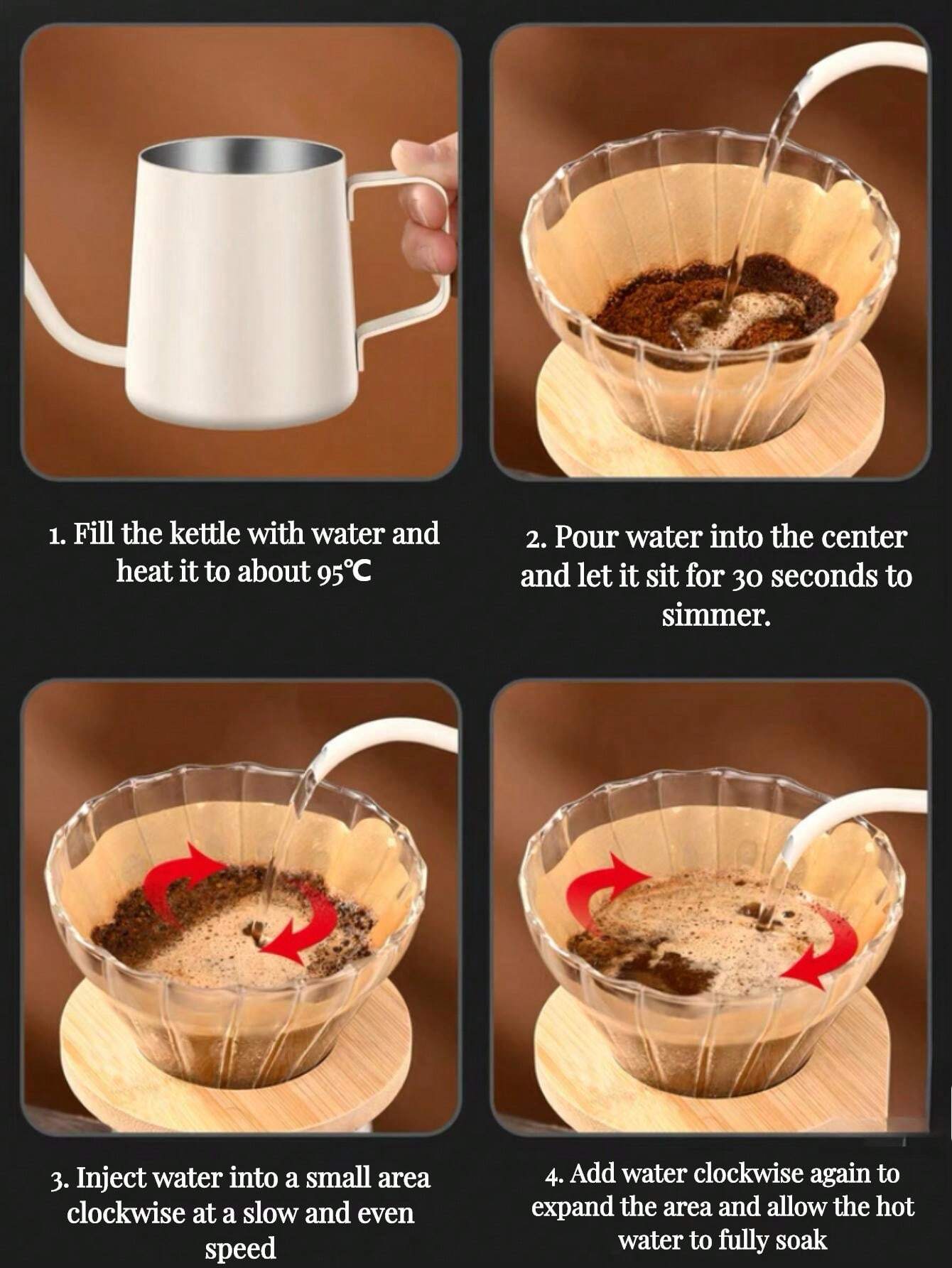 1. Fill the kettle with water and heat it to about 95℃

2. Pour water into the center and let it sit for 30 seconds to simmer.

3. Inject water into a small area clockwise at a slow and even speed

4. Add water clockwise again to expand the area and allow the hot water to fully soak