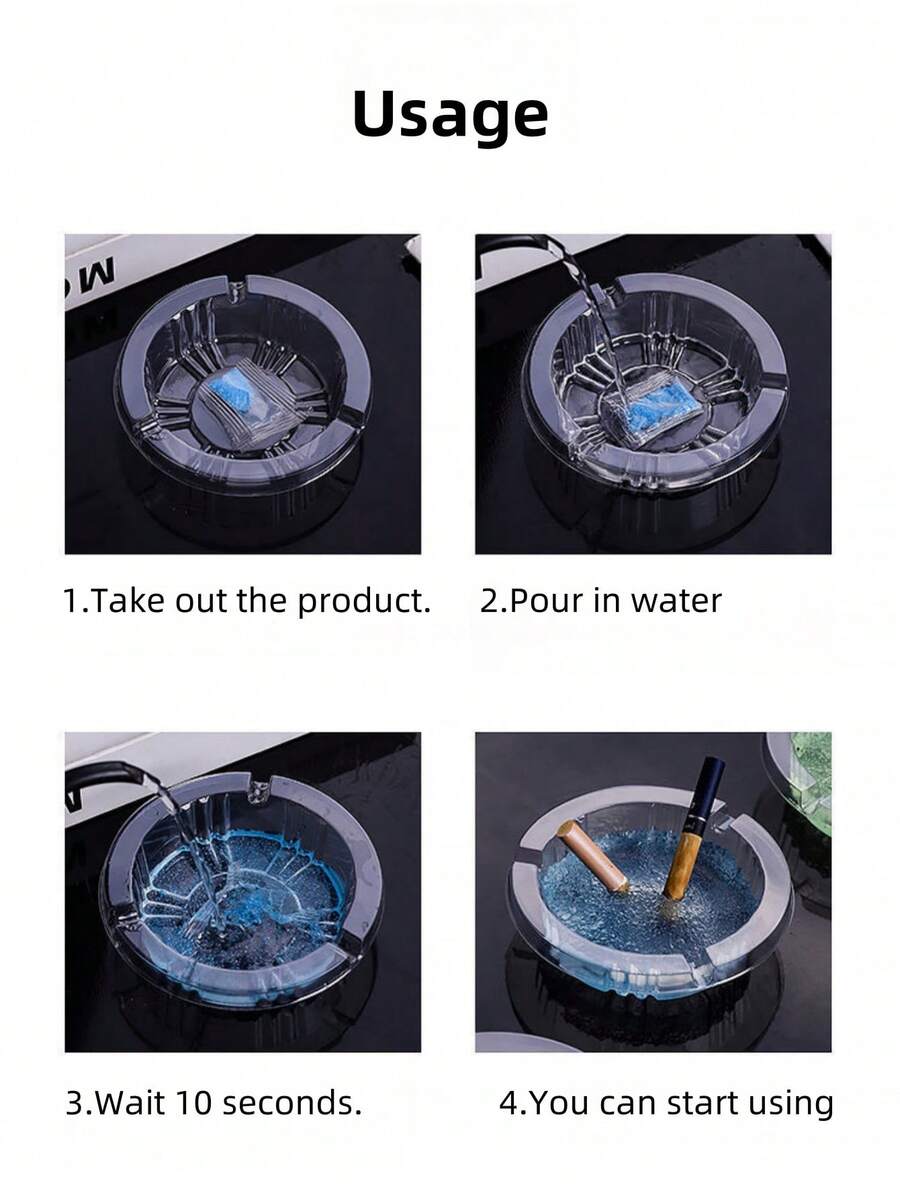 Usage

1.Take out the product.

2.Pour in water

3.Wait 10 seconds.

4.You can start using