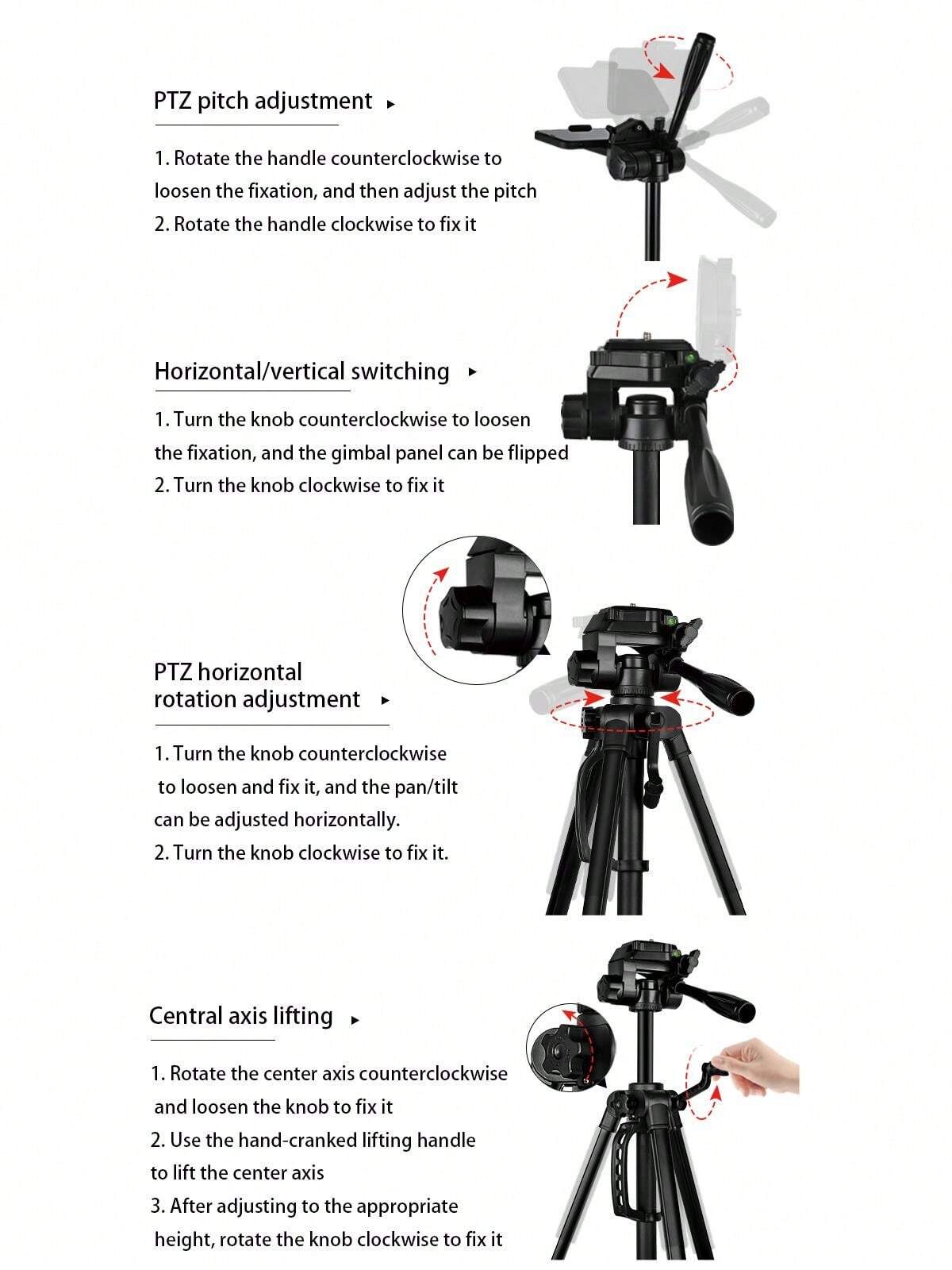 PTZ pitch adjustment ▸

1. Rotate the handle counterclockwise to loosen the fixation, and then adjust the pitch
2. Rotate the handle clockwise to fix it

Horizontal/vertical switching ▸

1. Turn the knob counterclockwise to loosen the fixation, and the gimbal panel can be flipped
2. Turn the knob clockwise to fix it

PTZ horizontal rotation adjustment ▸

1. Turn the knob counterclockwise to loosen and fix it, and the pan/tilt can be adjusted horizontally.
2. Turn the knob clockwise to fix it.

Central axis lifting ▸

1. Rotate the center axis counterclockwise and loosen the knob to fix it
2. Use the hand-cranked lifting handle to lift the center axis
3. After adjusting to the appropriate height, rotate the knob clockwise to fix it