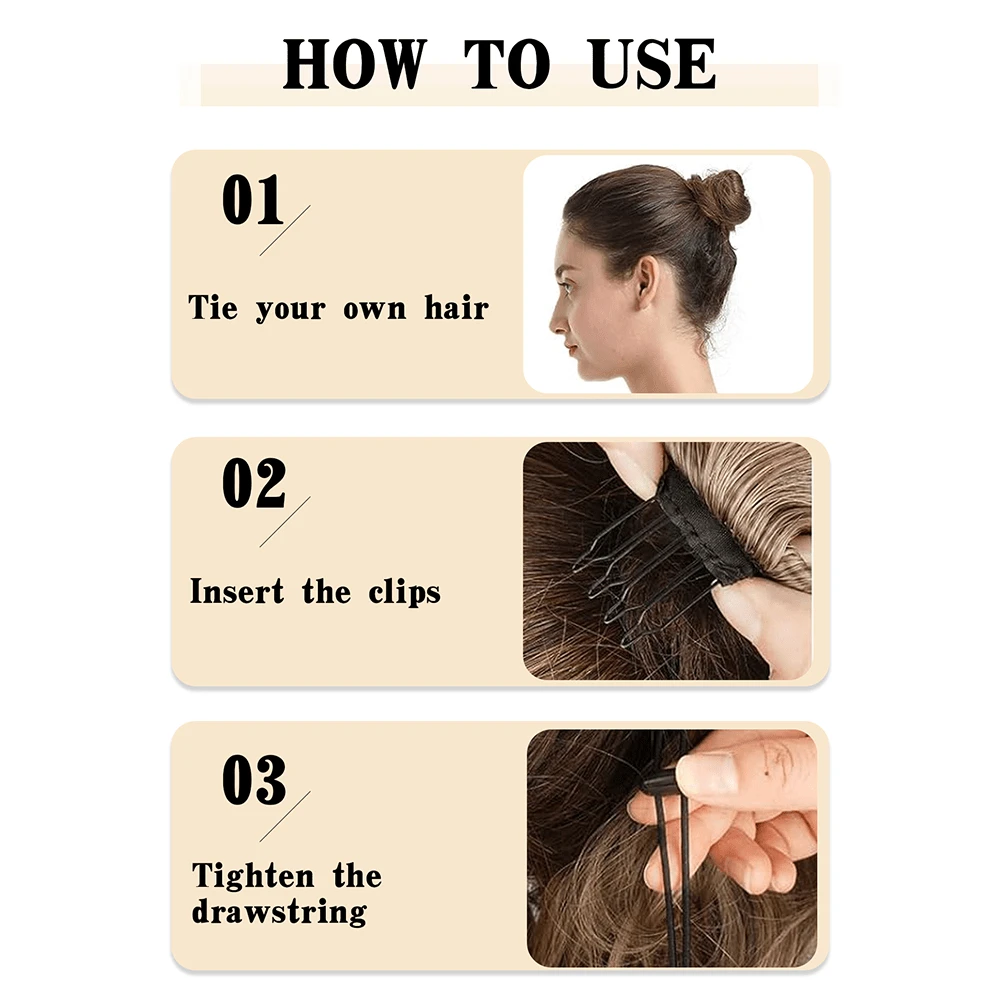 HOW TO USE

01

Tie your own hair

02

Insert the clips

03

Tighten the drawstring