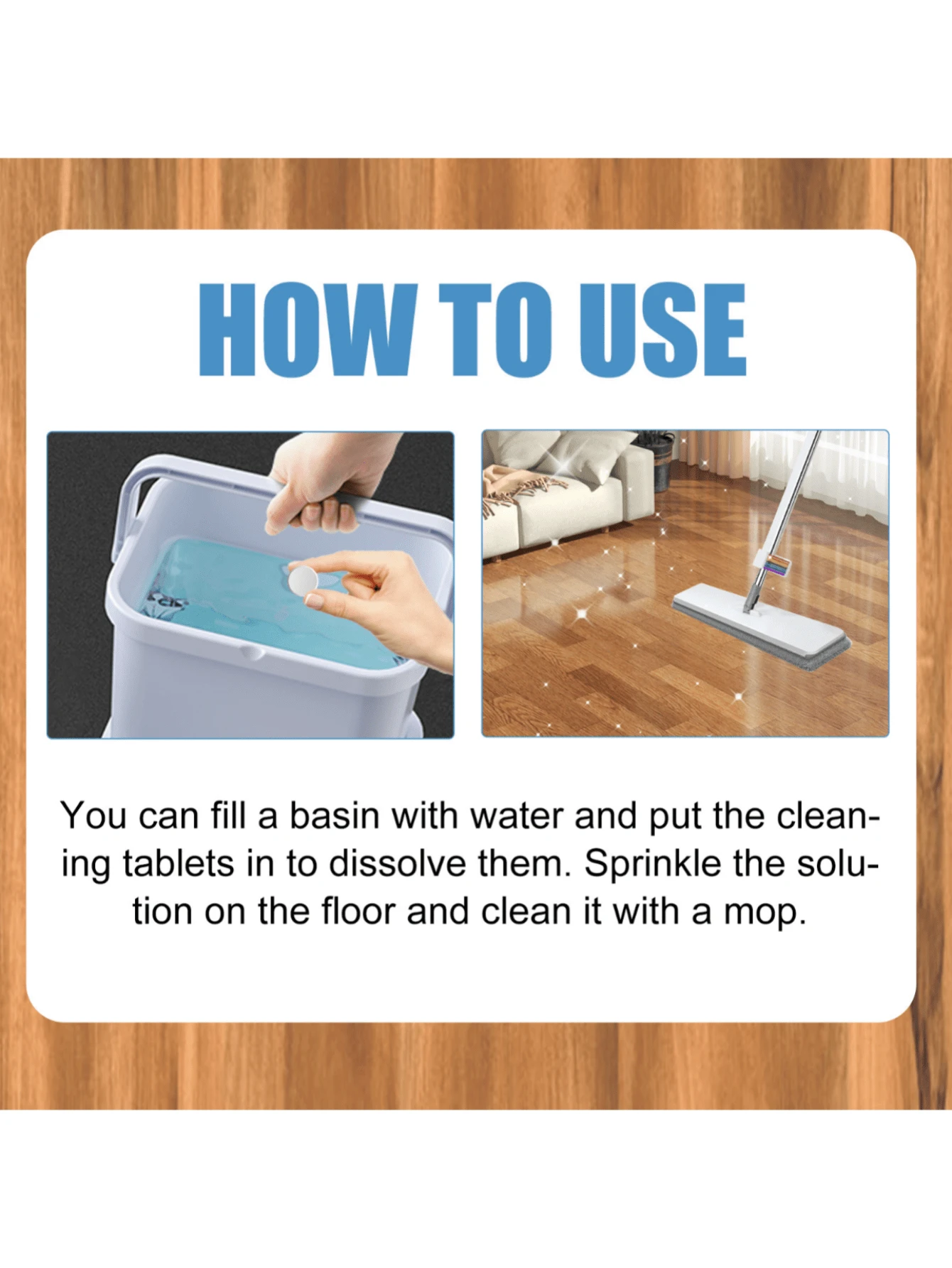 HOW TO USE

You can fill a basin with water and put the cleaning tablets in to dissolve them. Sprinkle the solution on the floor and clean it with a mop.