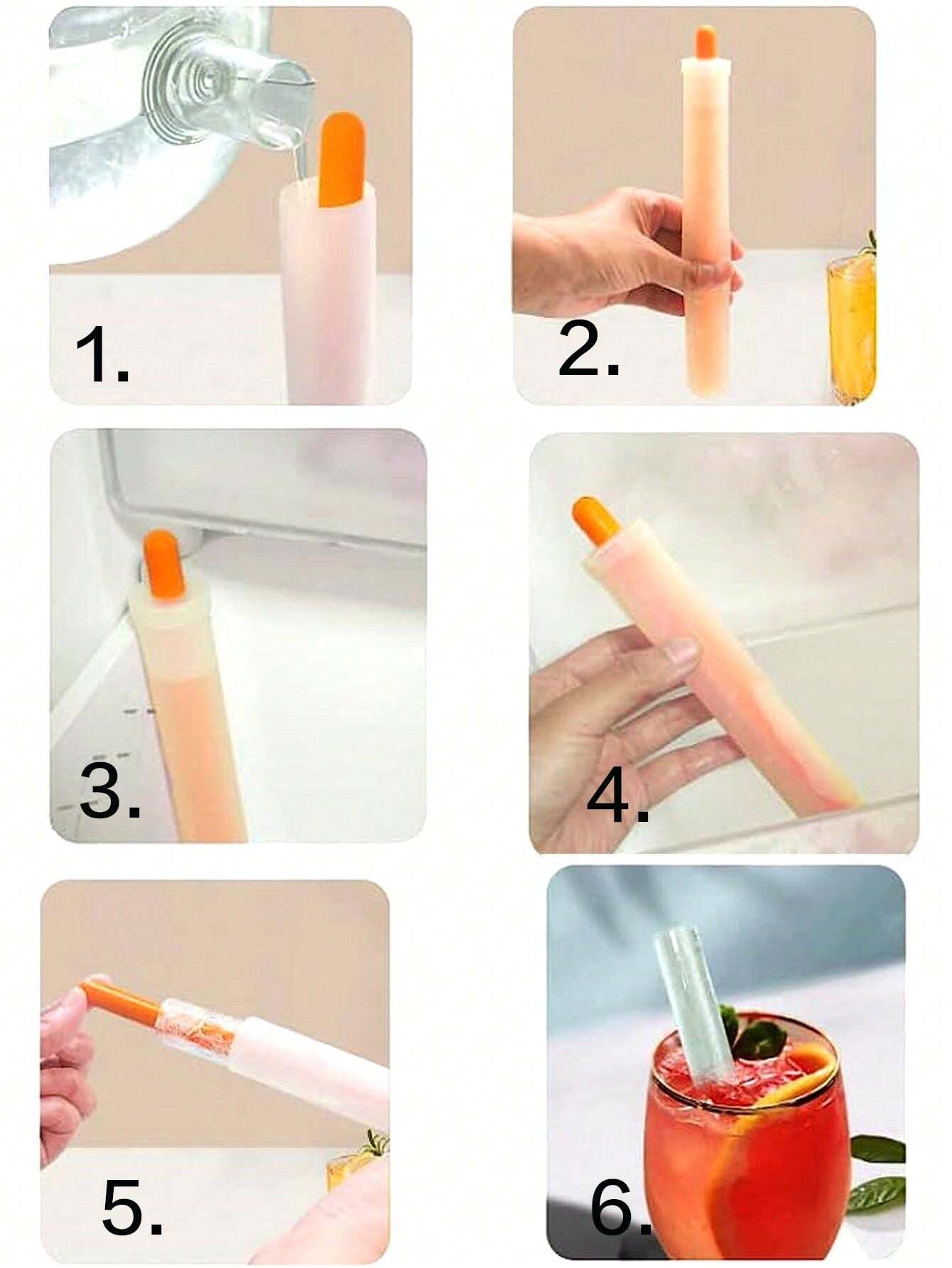 1.

2.

3.

4.

5.

6.