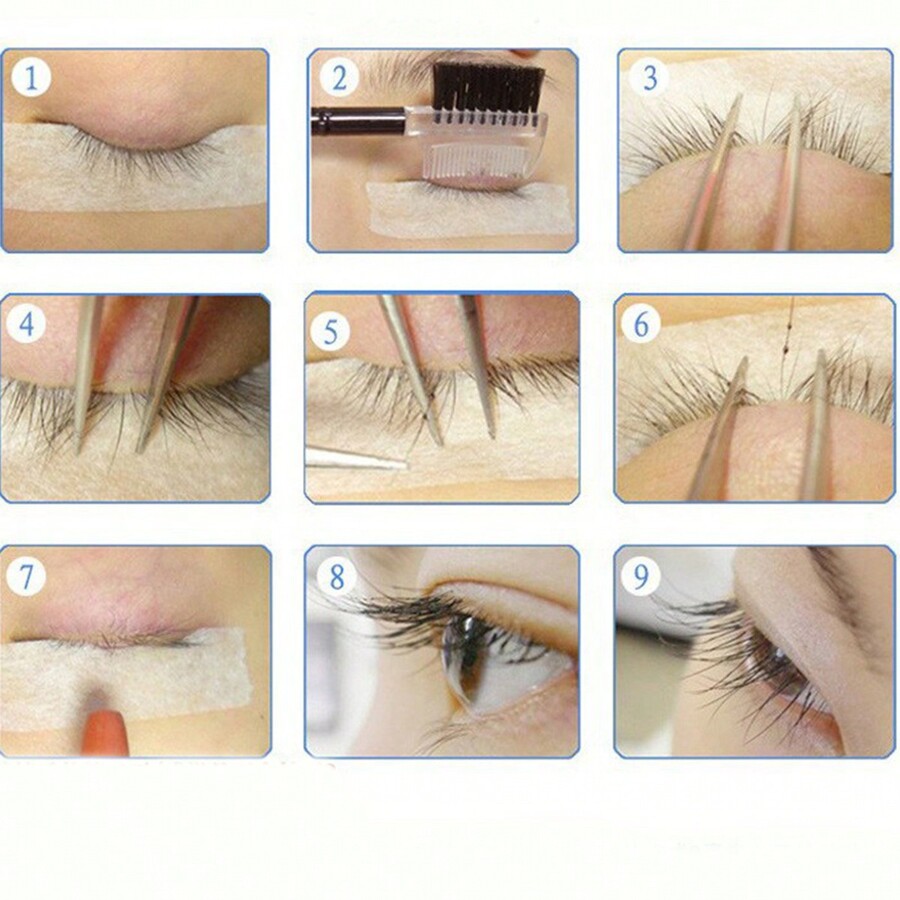 1

2

3

4

5

6

7

8

9