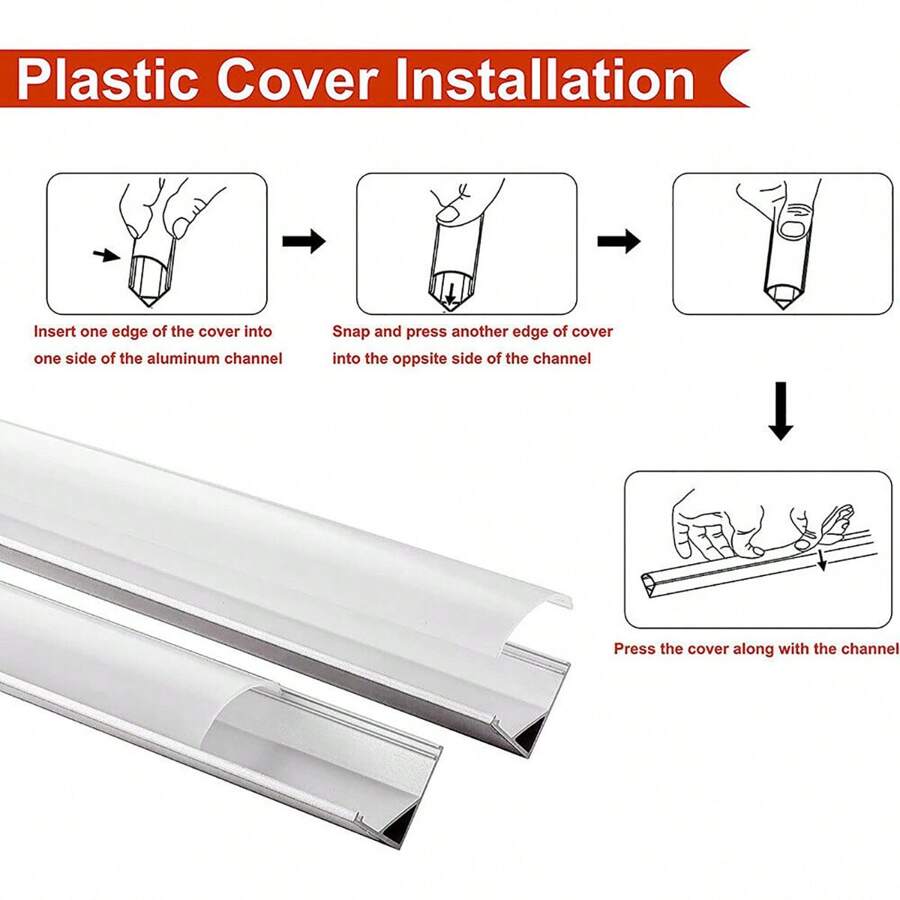 Plastic Cover Installation

Insert one edge of the cover into one side of the aluminum channel

Snap and press another edge of cover into the oppsite side of the channel

Press the cover along with the channel