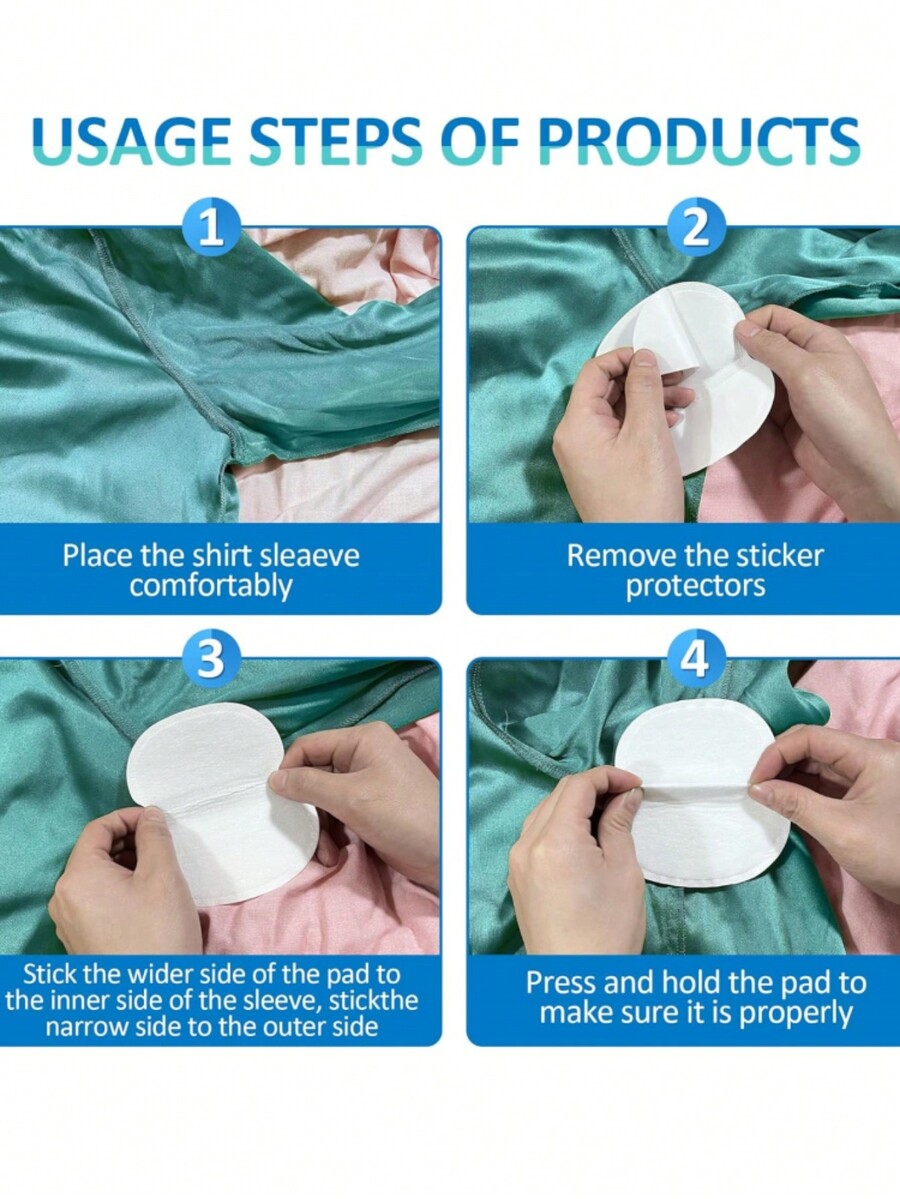 USAGE STEPS OF PRODUCTS

1

Place the shirt sleaeve comfortably

2

Remove the sticker protectors

3

Stick the wider side of the pad to the inner side of the sleeve, stickthe narrow side to the outer side

4

Press and hold the pad to make sure it is properly