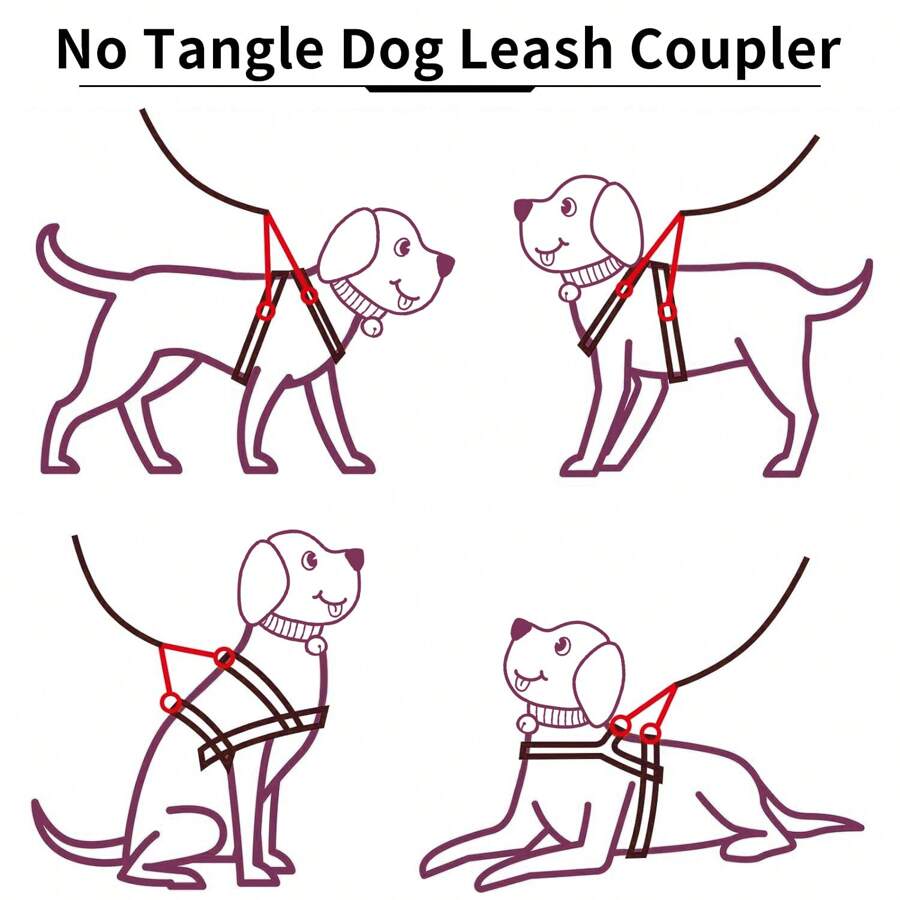 No Tangle Dog Leash Coupler