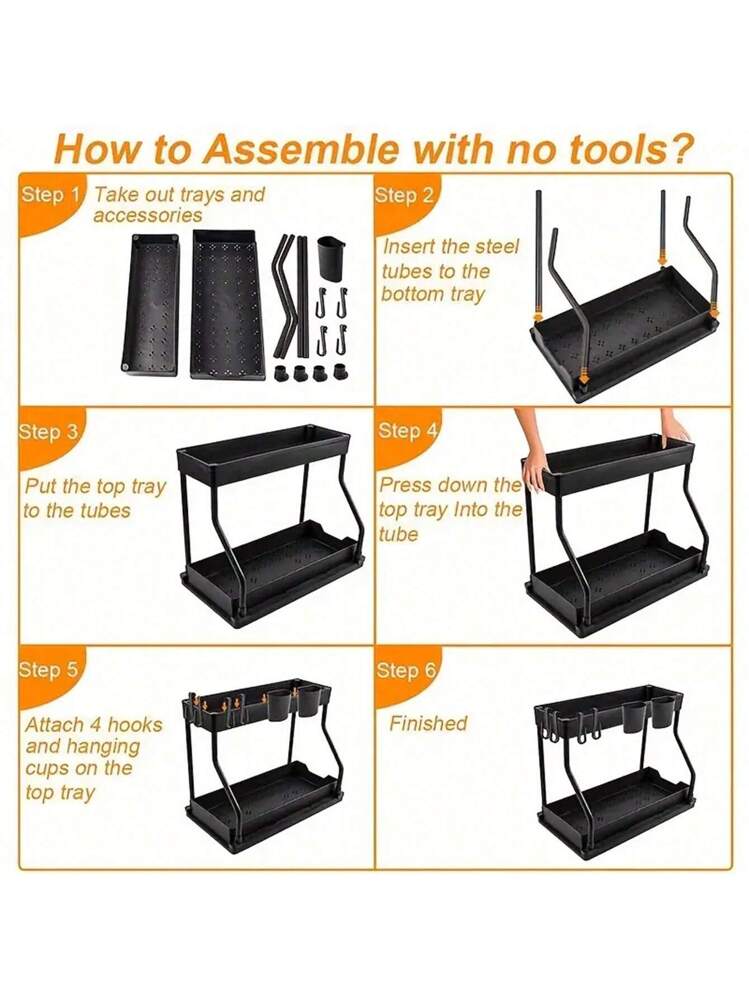 How to Assemble with no tools?

Step 1 Take out trays and accessories

Step 2 Insert the steel tubes to the bottom tray

Step 3 Put the top tray to the tubes

Step 4 Press down the top tray Into the tube

Step 5 Attach 4 hooks and hanging cups on the top tray

Step 6 Finished