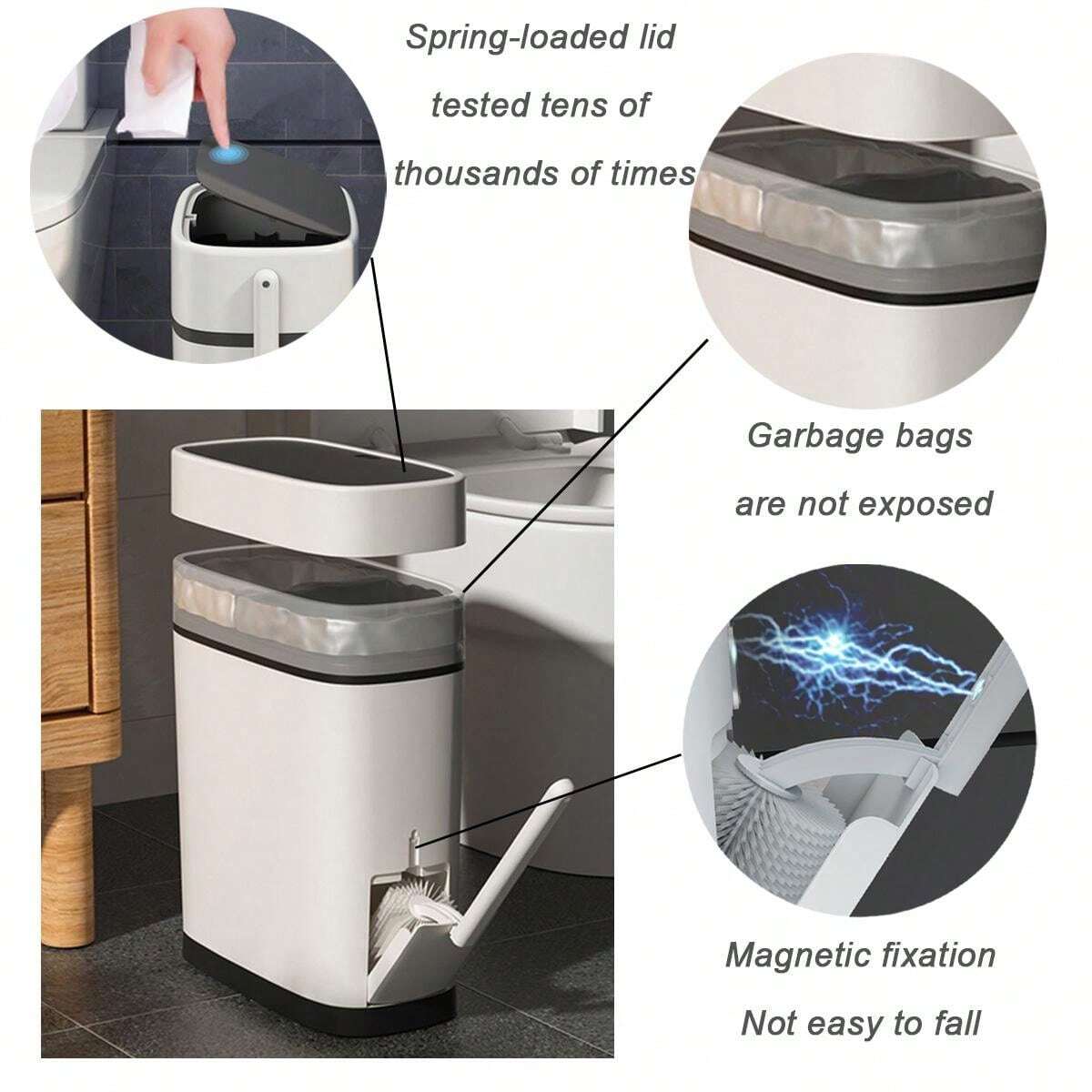 Spring-loaded lid tested tens of thousands of times

Garbage bags are not exposed

Magnetic fixation Not easy to fall