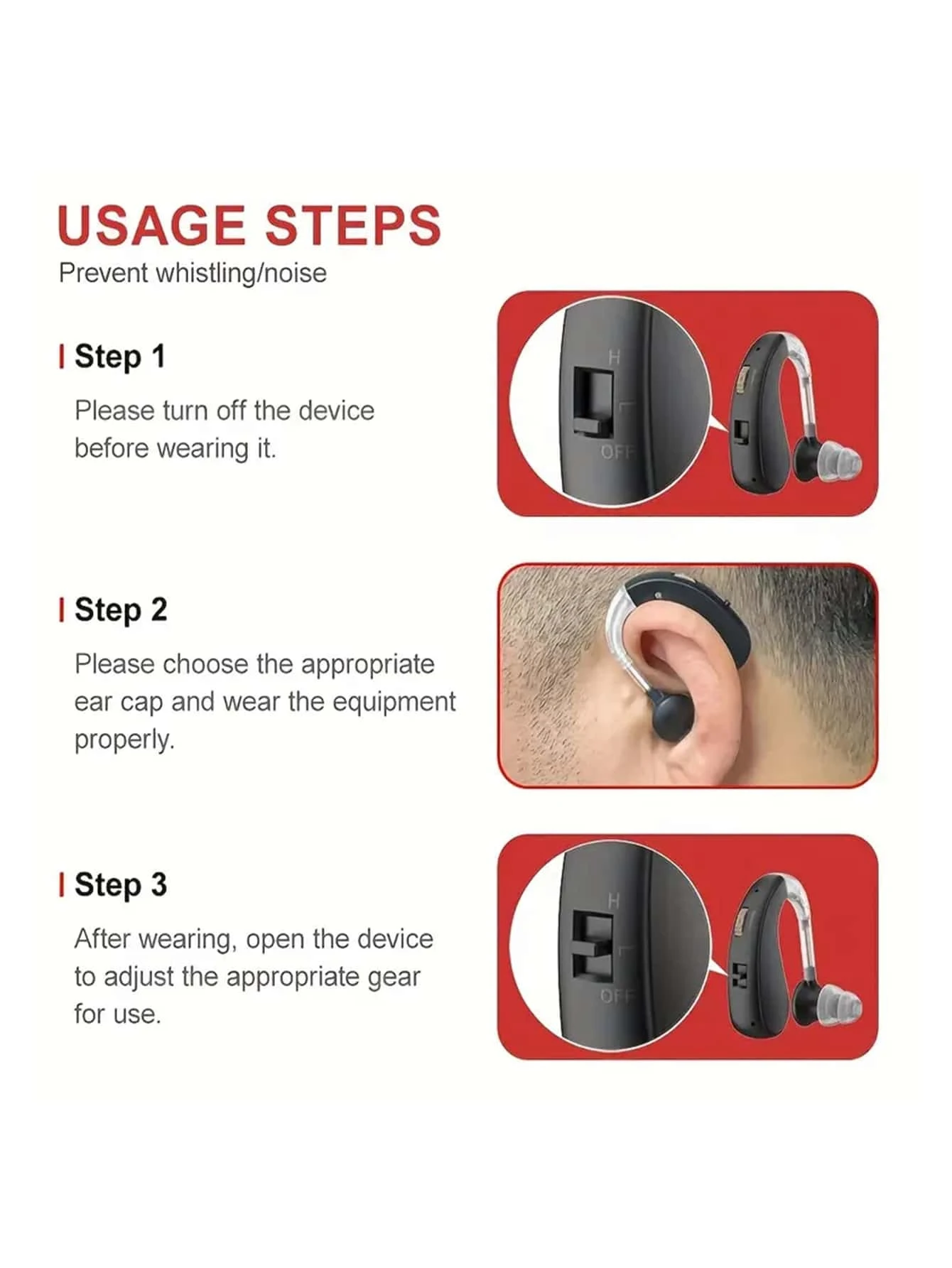 USAGE STEPS
Prevent whistling/noise

Step 1
Please turn off the device before wearing it.

H
L
OFF

Step 2
Please choose the appropriate ear cap and wear the equipment properly.

Step 3
After wearing, open the device to adjust the appropriate gear for use.

H
L
OFF