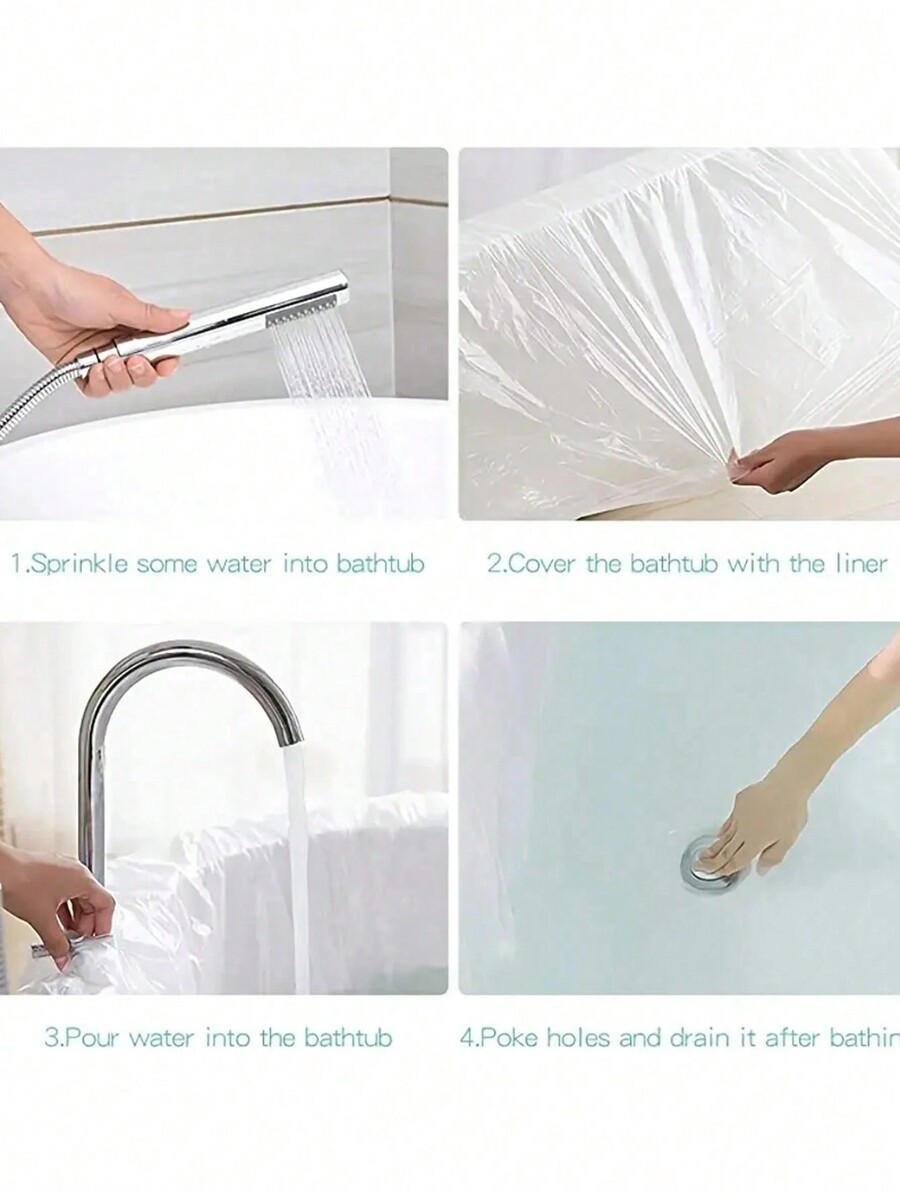 1.Sprinkle some water into bathtub

2.Cover the bathtub with the liner

3.Pour water into the bathtub

4.Poke holes and drain it after bathin