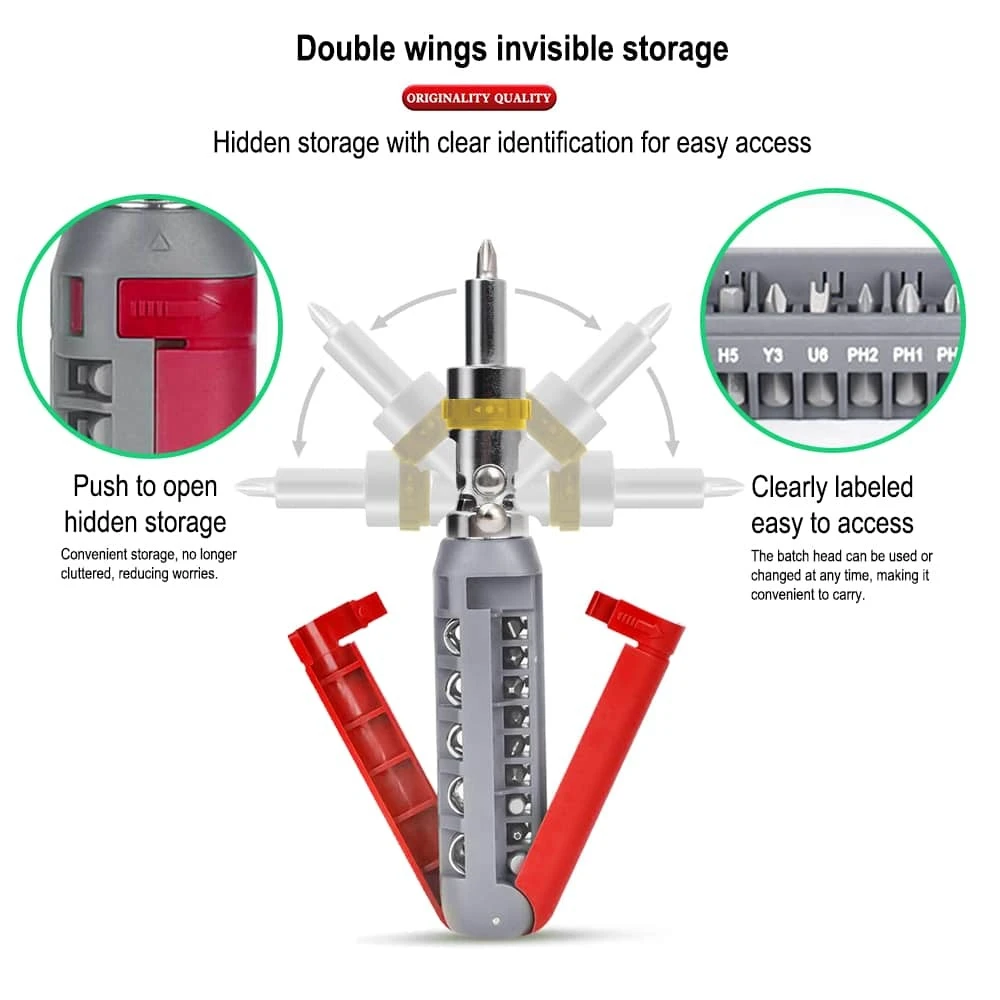 Double wings invisible storage

ORIGINALITY QUALITY

Hidden storage with clear identification for easy access

H5 Y3 U6 PH2 PH1 PH

Push to open hidden storage

Convenient storage, no longer cluttered, reducing worries.

Clearly labeled easy to access

The batch head can be used or changed at any time, making it convenient to carry.