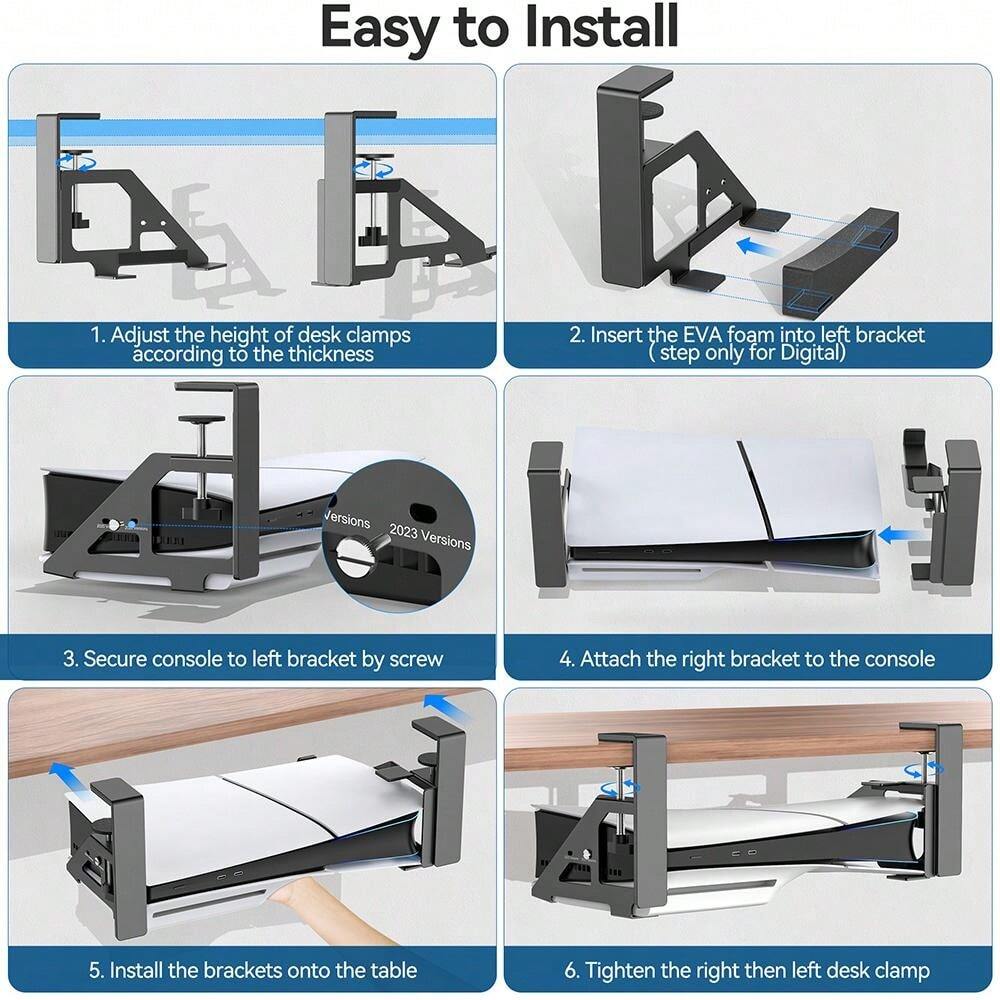 Easy to Install

1. Adjust the height of desk clamps according to the thickness

2. Insert the EVA foam into left bracket ( step only for Digital)

Versions
2023 Versions

3. Secure console to left bracket by screw

4. Attach the right bracket to the console

5. Install the brackets onto the table

6. Tighten the right then left desk clamp