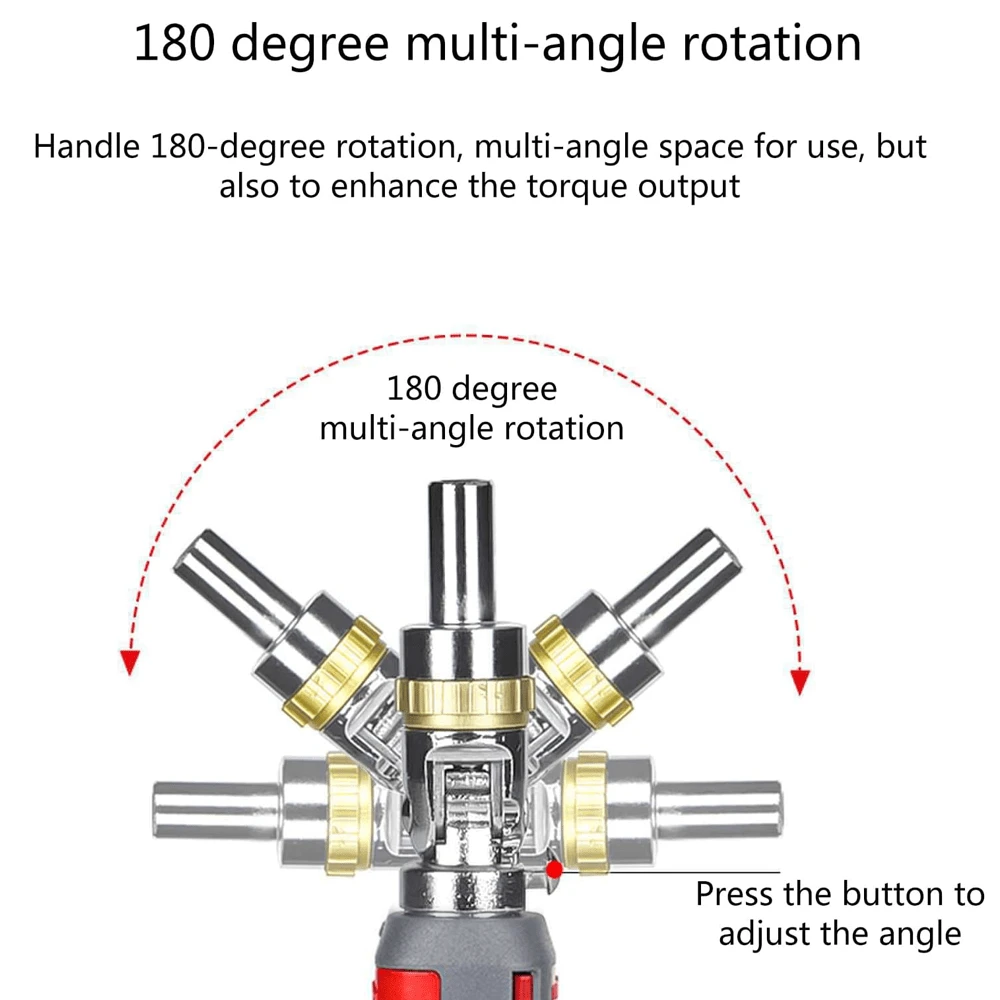 180 degree multi-angle rotation

Handle 180-degree rotation, multi-angle space for use, but also to enhance the torque output

180 degree multi-angle rotation

Press the button to adjust the angle