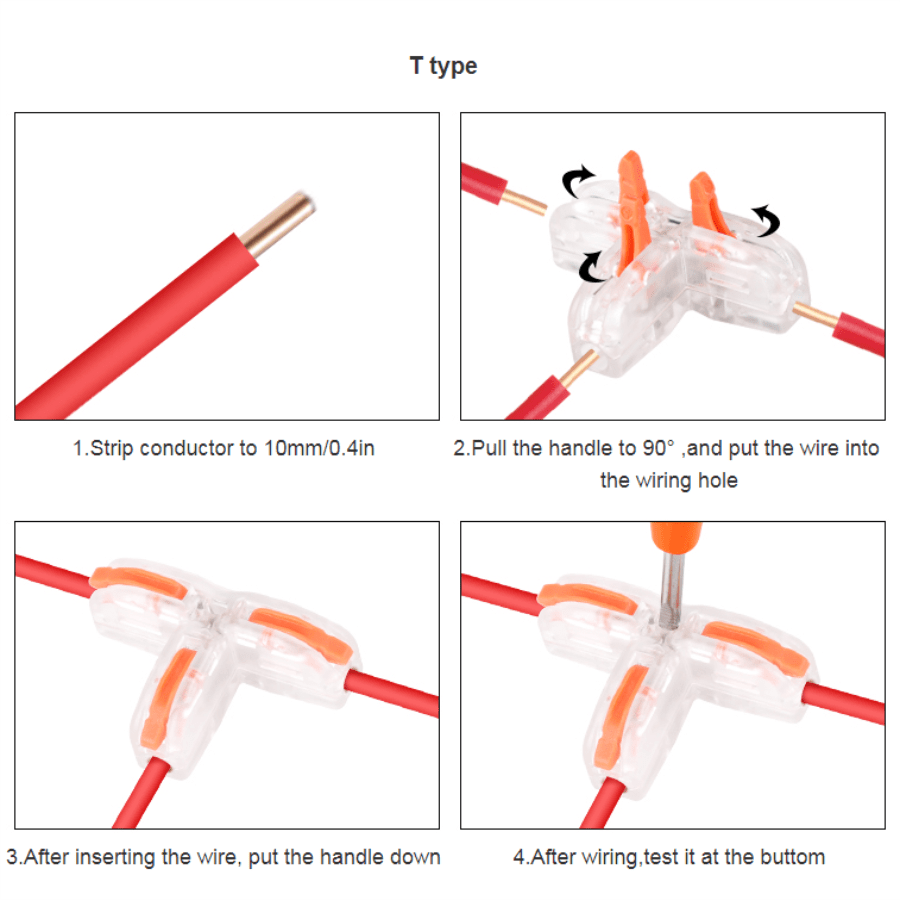 T type

1.Strip conductor to 10mm/0.4in

2.Pull the handle to 90° ,and put the wire into the wiring hole

3.After inserting the wire, put the handle down

4.After wiring,test it at the buttom