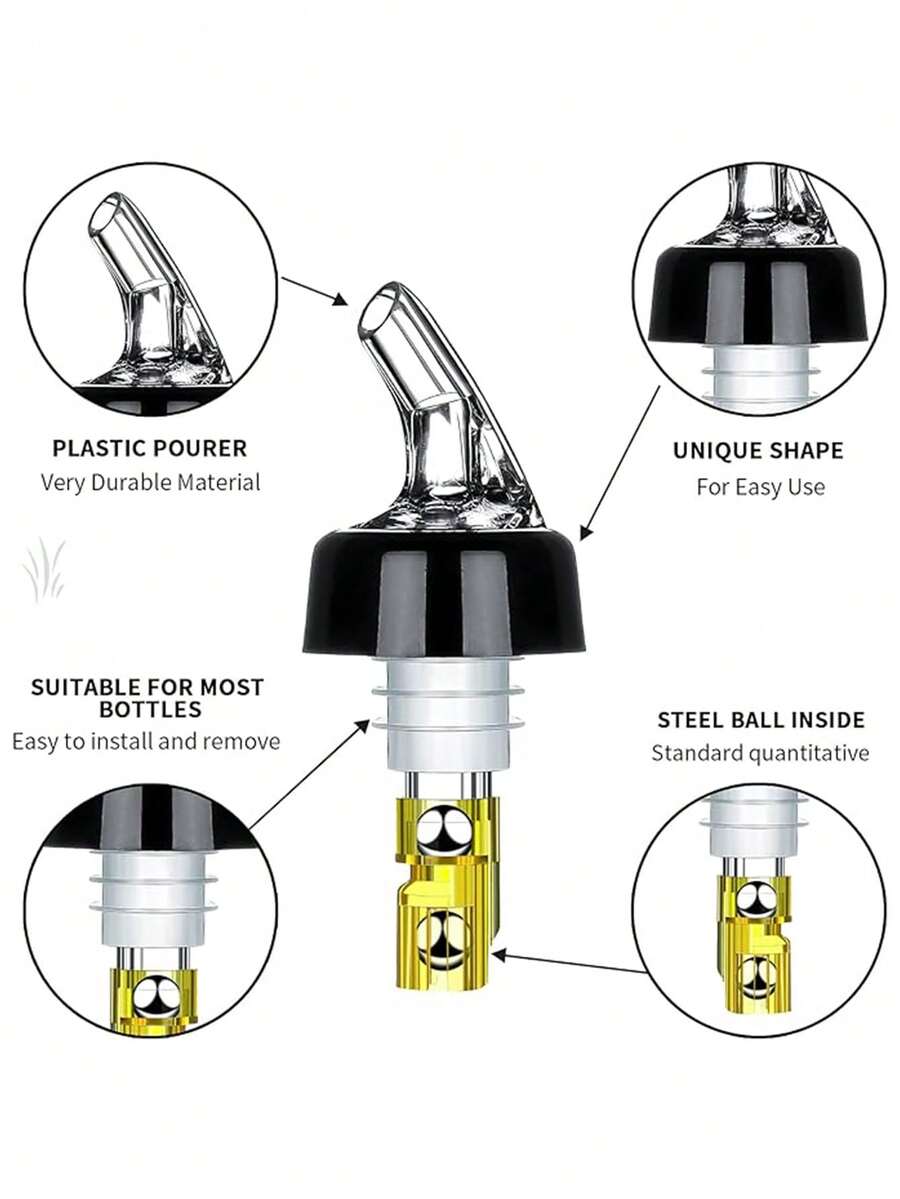 PLASTIC POURER
Very Durable Material

UNIQUE SHAPE
For Easy Use

SUITABLE FOR MOST BOTTLES
Easy to install and remove

STEEL BALL INSIDE
Standard quantitative