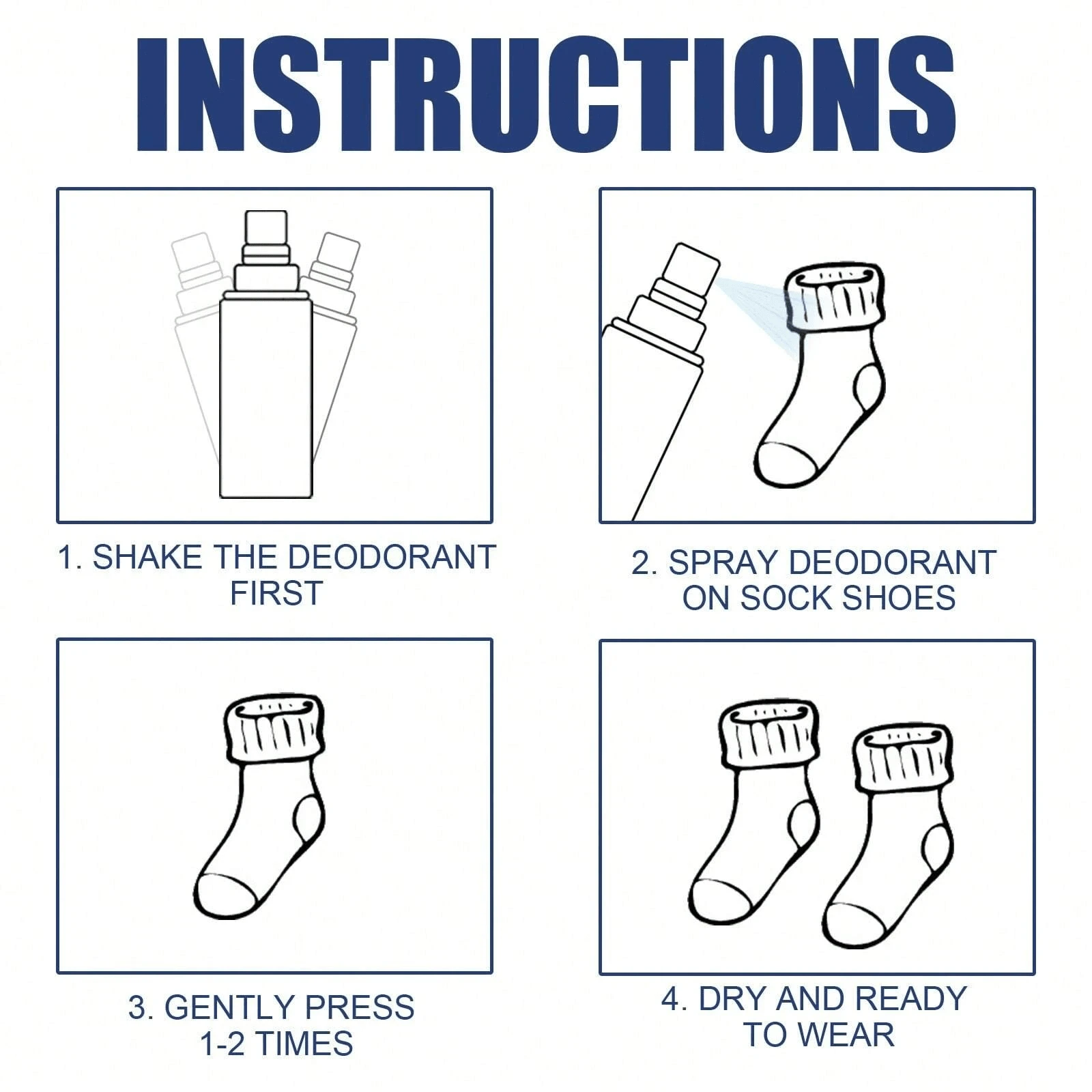 INSTRUCTIONS

1. SHAKE THE DEODORANT FIRST

2. SPRAY DEODORANT ON SOCK SHOES

3. GENTLY PRESS 1-2 TIMES

4. DRY AND READY TO WEAR