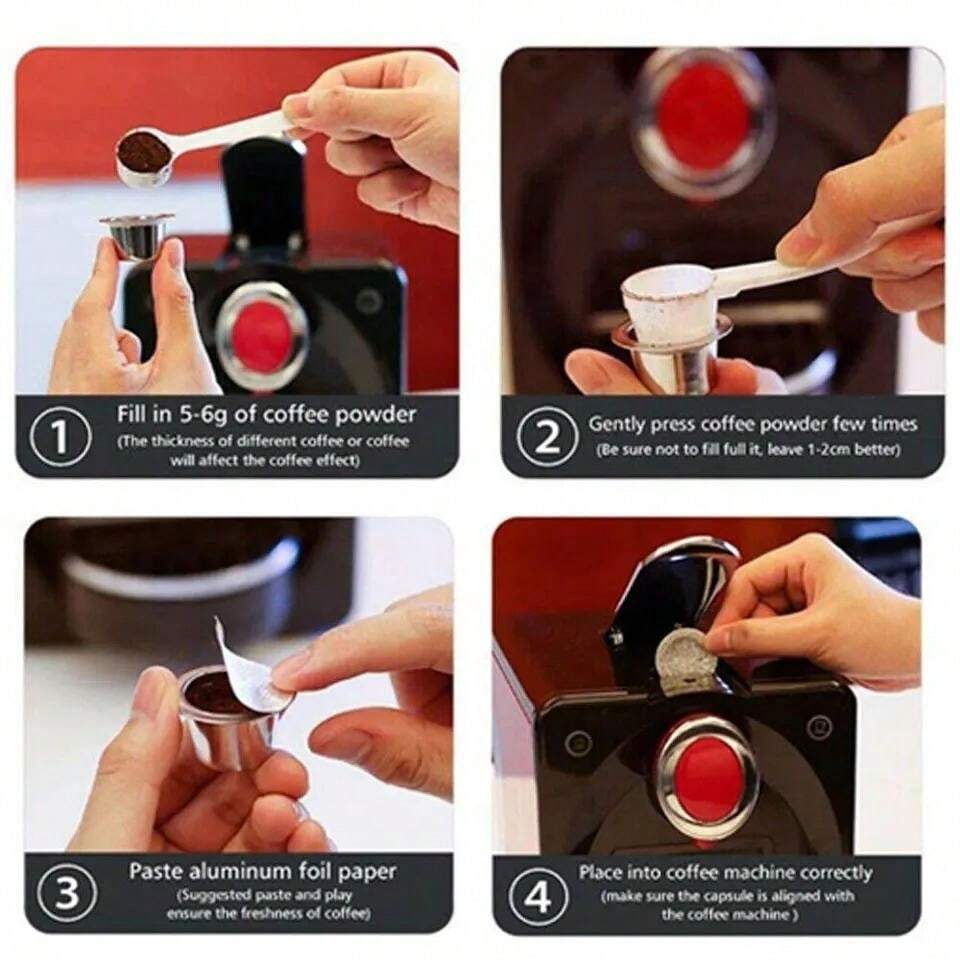 1 Fill in 5-6g of coffee powder
(The thickness of different coffee or coffee will affect the coffee effect)

2 Gently press coffee powder few times
(Be sure not to fill full it, leave 1-2cm better)

3 Paste aluminum foil paper
(Suggested paste and play ensure the freshness of coffee)

4 Place into coffee machine correctly
(make sure the capsule is aligned with the coffee machine )