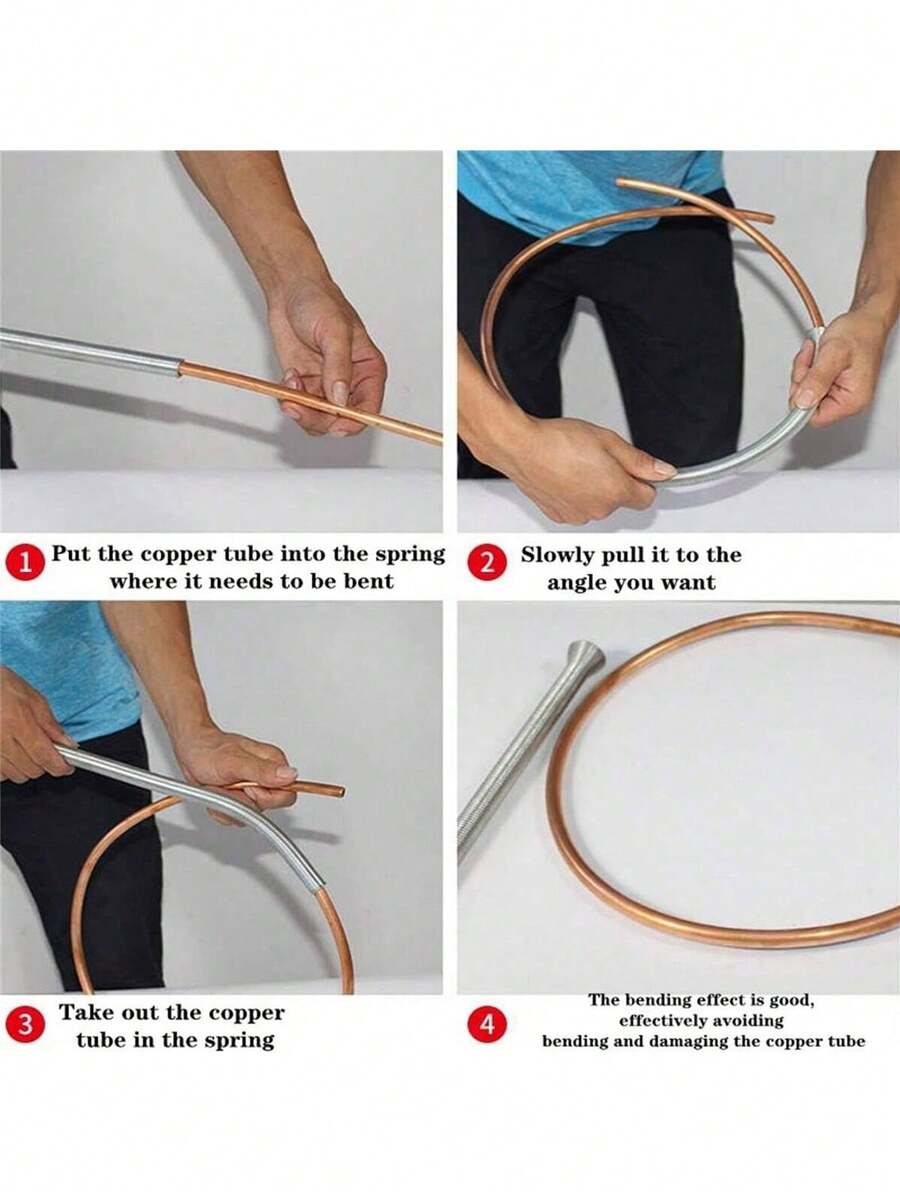 1 Put the copper tube into the spring where it needs to be bent

2 Slowly pull it to the angle you want

3 Take out the copper tube in the spring

4 The bending effect is good, effectively avoiding bending and damaging the copper tube