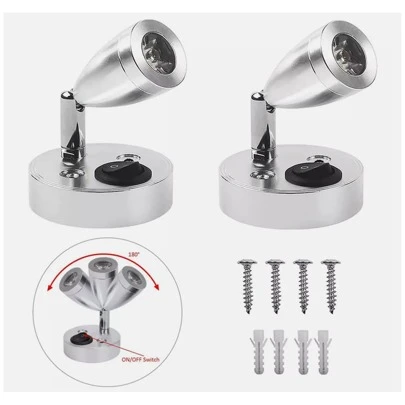 180°

ON/OFF Switch