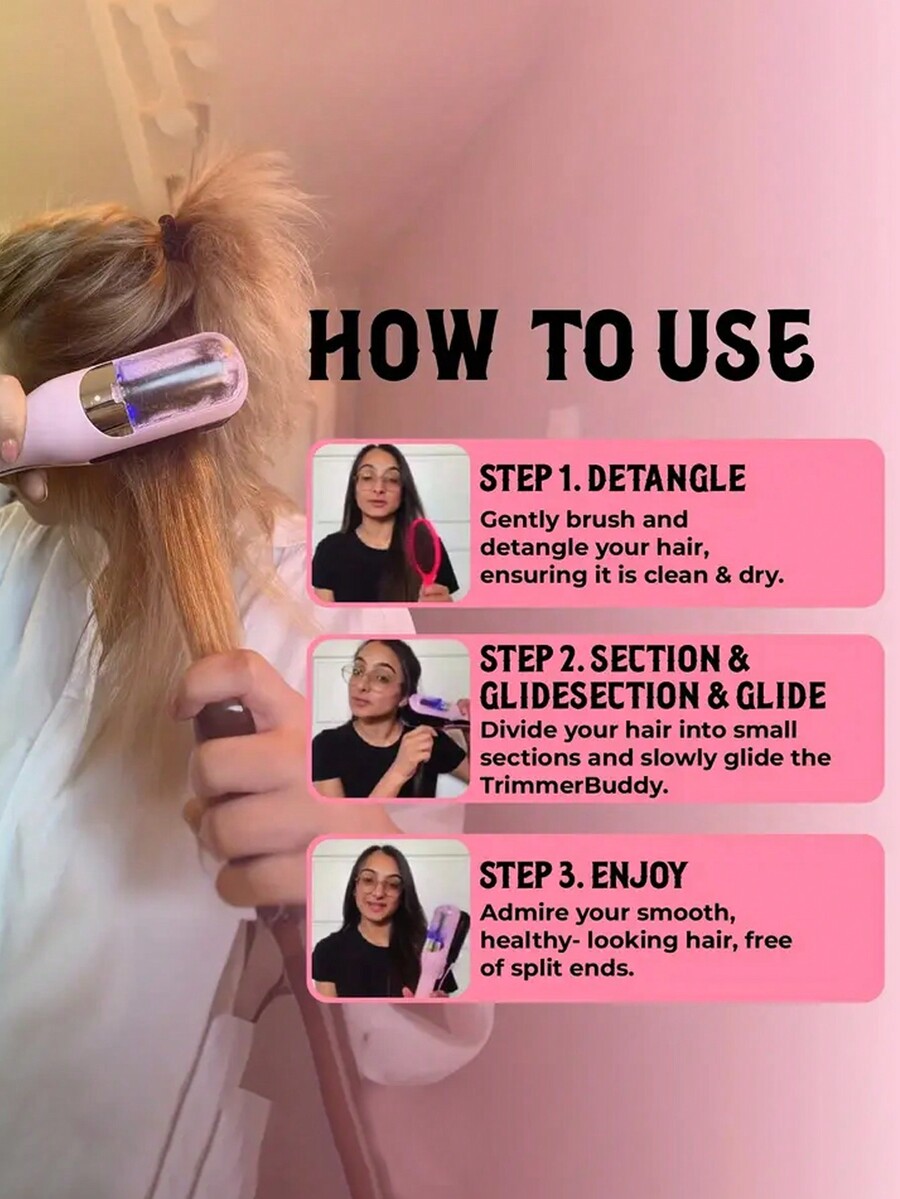 HOW TO USE

STEP 1. DETANGLE
Gently brush and detangle your hair, ensuring it is clean & dry.

STEP 2. SECTION & GLIDESECTION & GLIDE
Divide your hair into small sections and slowly glide the TrimmerBuddy.

STEP 3. ENJOY
Admire your smooth, healthy- looking hair, free of split ends.