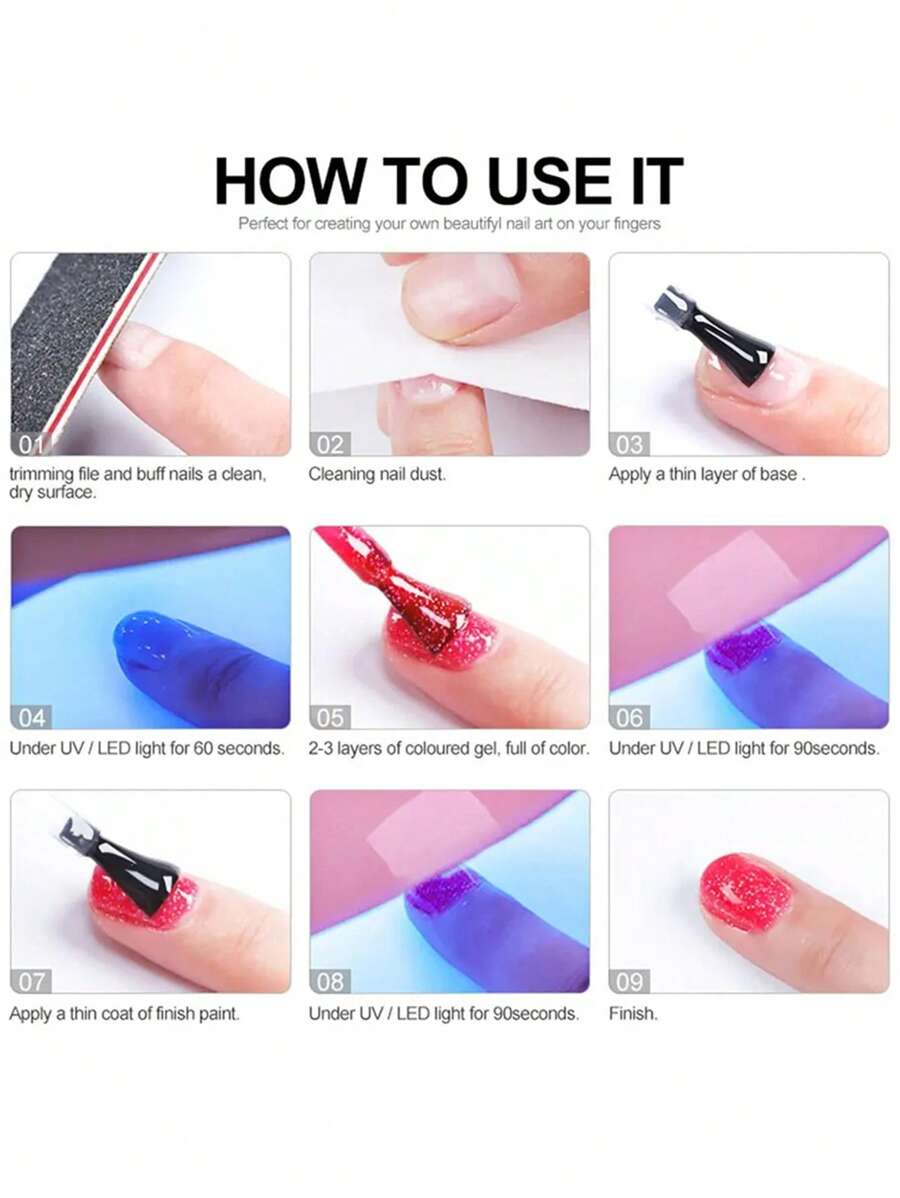 HOW TO USE IT

Perfect for creating your own beautifyl nail art on your fingers

01
trimming file and buff nails a clean, dry surface.

02
Cleaning nail dust.

03
Apply a thin layer of base .

04
Under UV / LED light for 60 seconds.

05
2-3 layers of coloured gel, full of color.

06
Under UV / LED light for 90seconds.

07
Apply a thin coat of finish paint.

08
Under UV / LED light for 90seconds.

09
Finish.