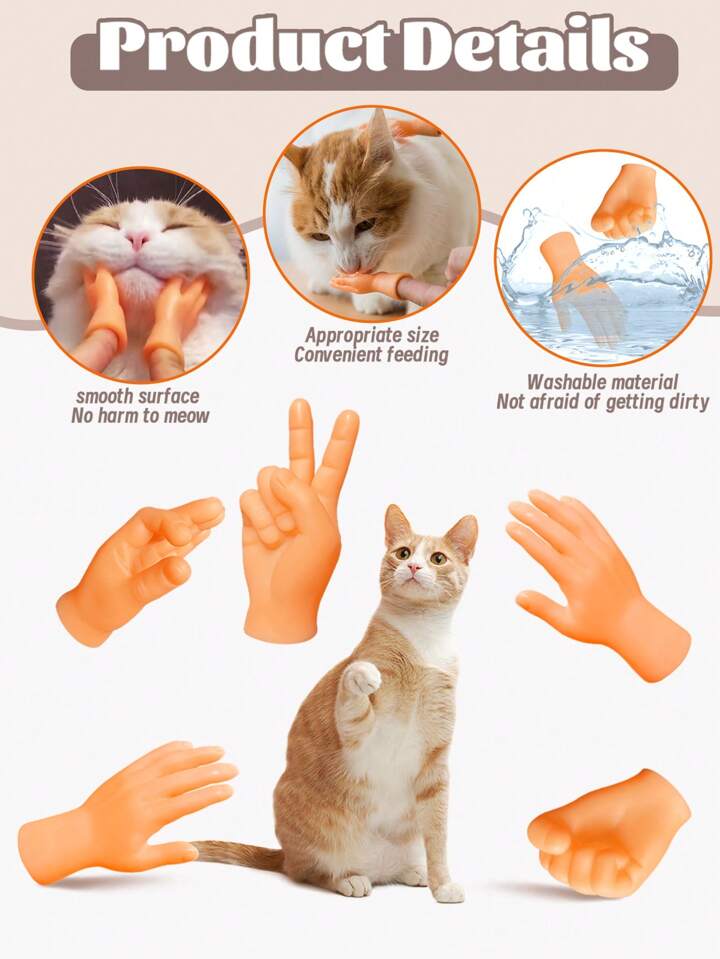 Product Details

smooth surface
No harm to meow

Appropriate size
Convenient feeding

Washable material
Not afraid of getting dirty