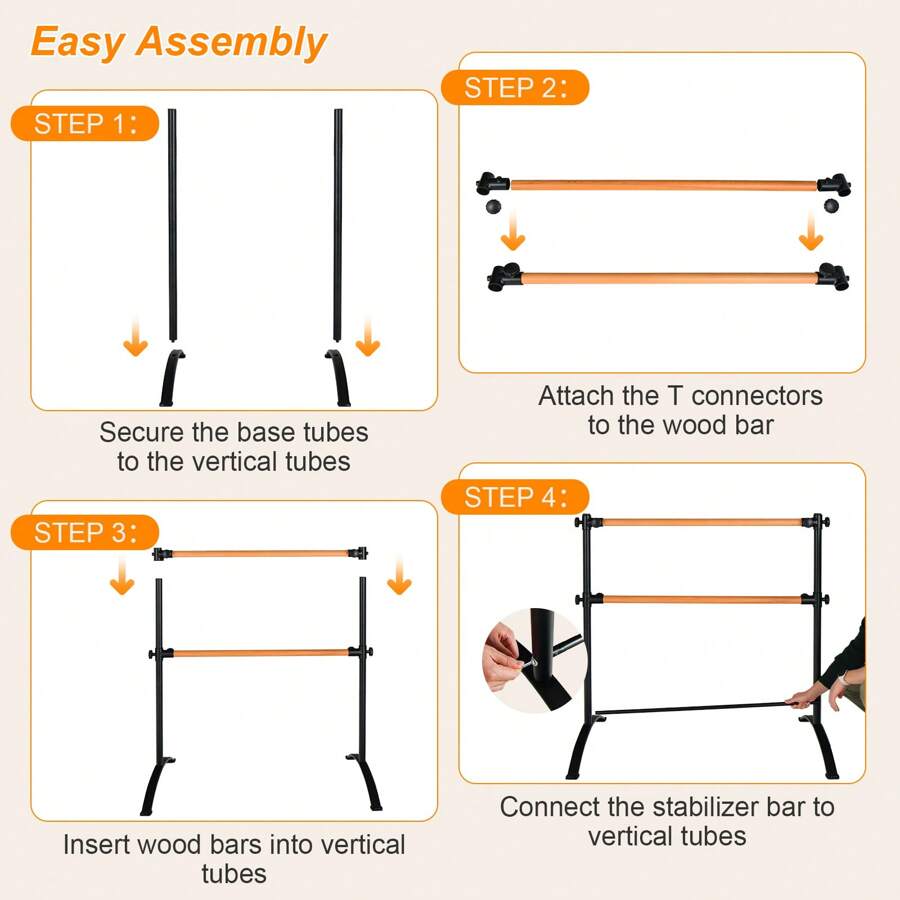 Easy Assembly

STEP 1:

Secure the base tubes to the vertical tubes

STEP 2:

Attach the T connectors to the wood bar

STEP 3:

Insert wood bars into vertical tubes

STEP 4:

Connect the stabilizer bar to vertical tubes