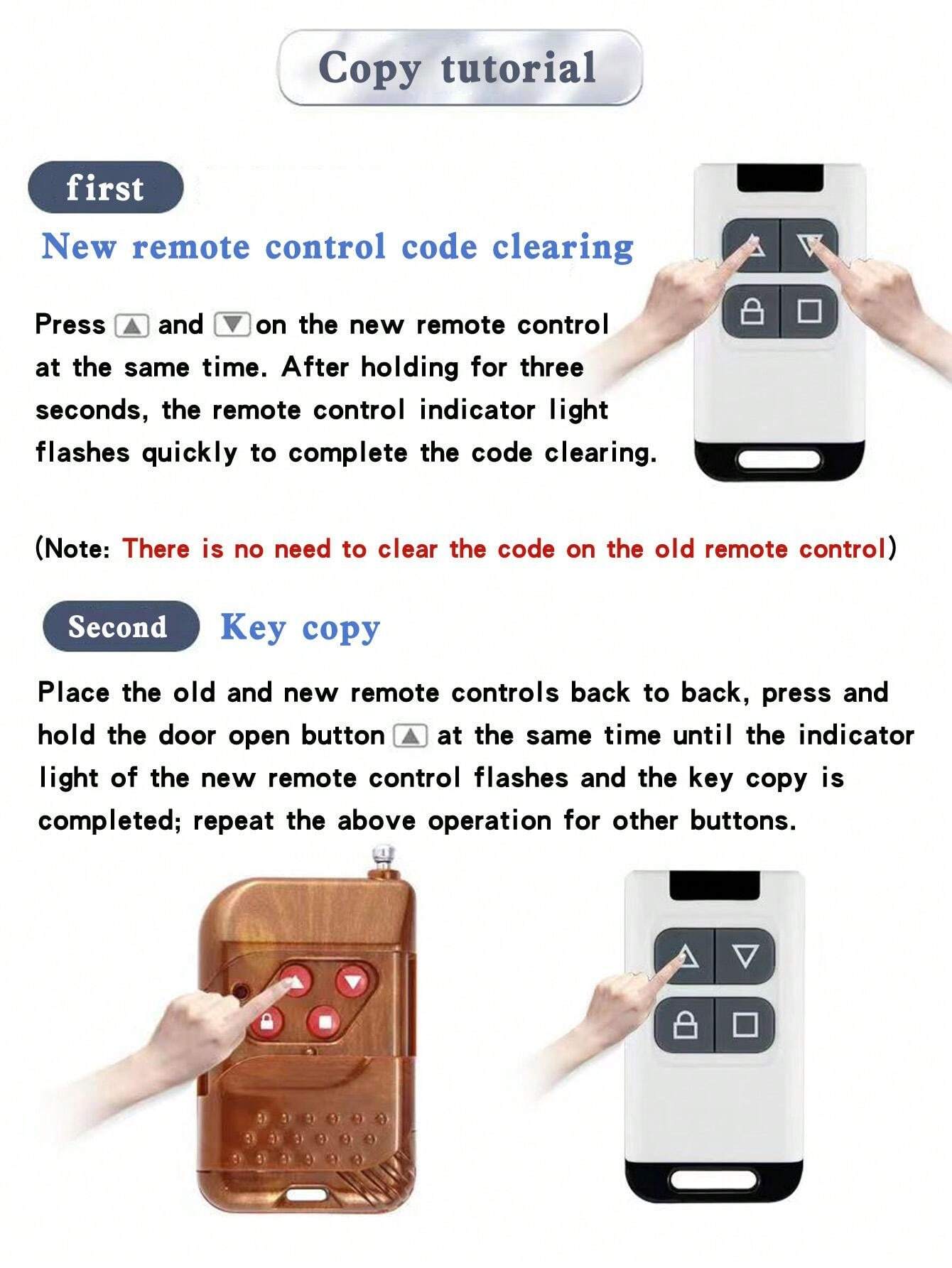 Copy tutorial

first

New remote control code clearing

Press ▲ and ▼ on the new remote control at the same time. After holding for three seconds, the remote control indicator light flashes quickly to complete the code clearing.

(Note: There is no need to clear the code on the old remote control)

Second

Key copy

Place the old and new remote controls back to back, press and hold the door open button ▲ at the same time until the indicator light of the new remote control flashes and the key copy is completed; repeat the above operation for other buttons.