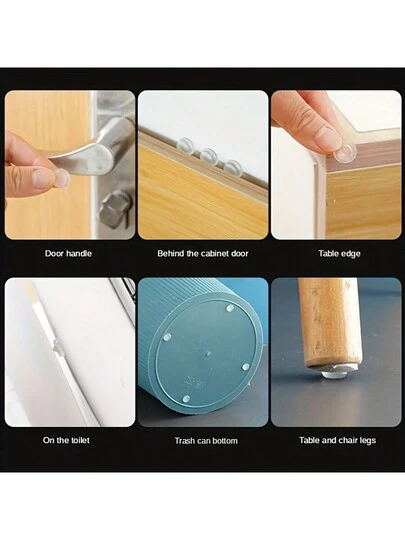 Door handle

Behind the cabinet door

Table edge

On the toilet

Trash can bottom

Table and chair legs