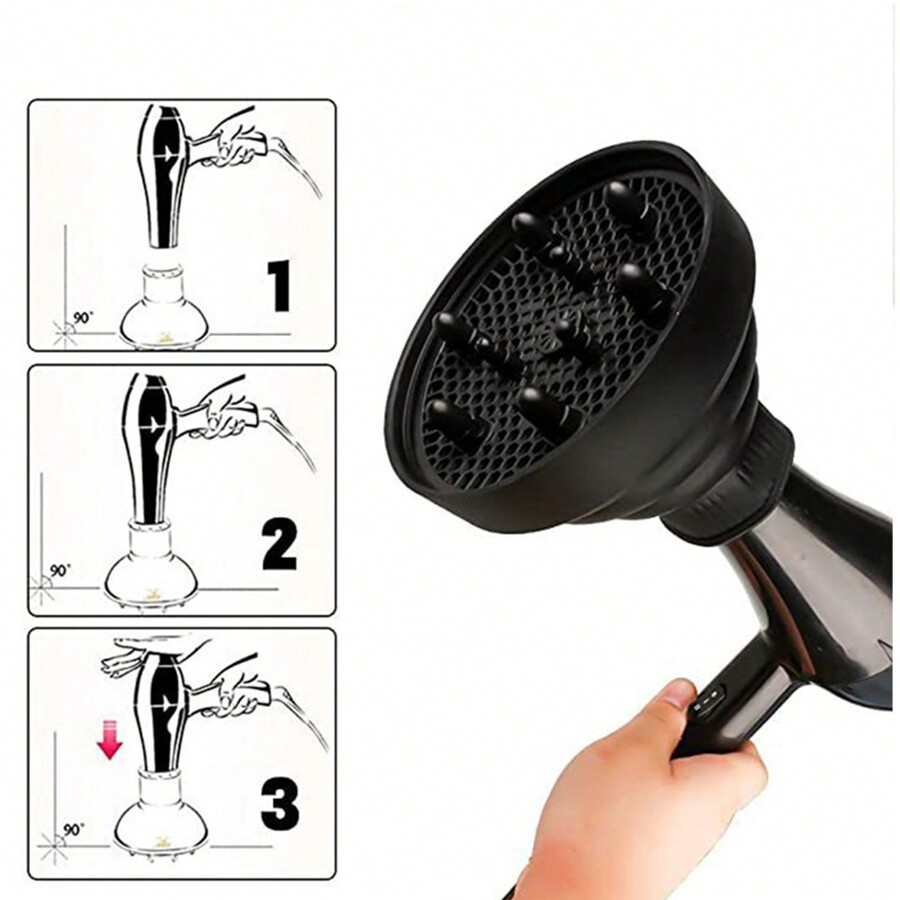 90°
1

90°
2

90°
3