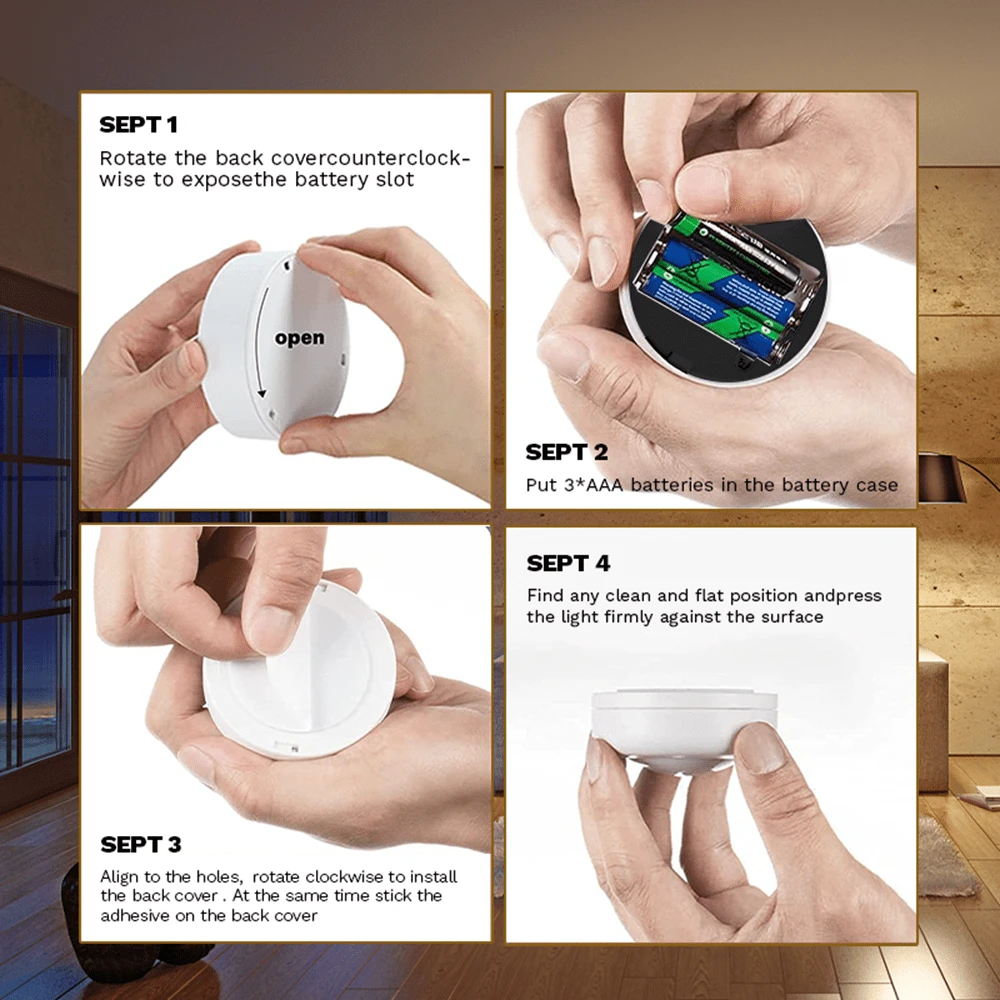 SEPT 1

Rotate the back covercounterclockwise to exposethe battery slot

open

SEPT 2

Put 3*AAA batteries in the battery case

SEPT 3

Align to the holes, rotate clockwise to install the back cover . At the same time stick the adhesive on the back cover

SEPT 4

Find any clean and flat position andpress the light firmly against the surface