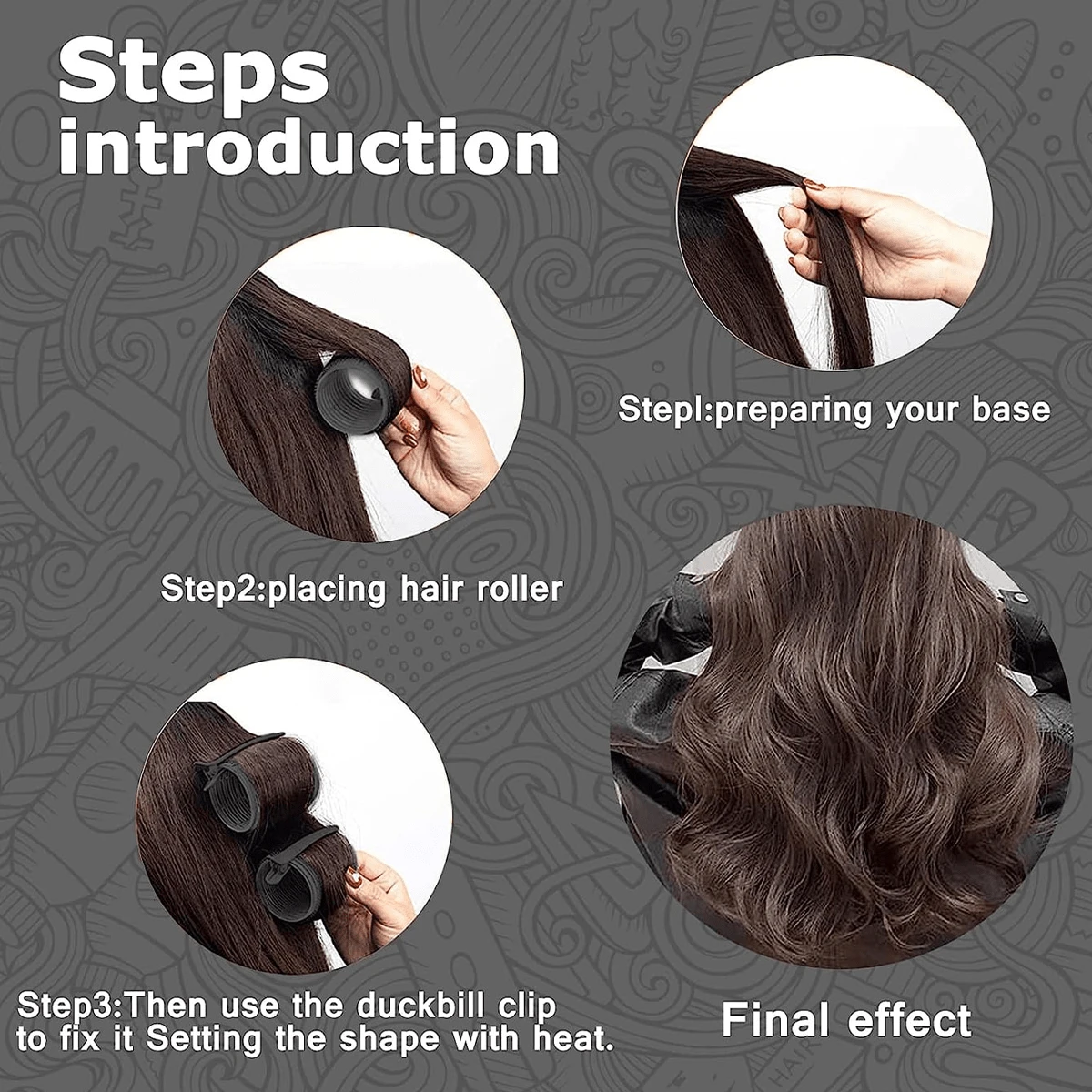 Steps introduction

Stepl:preparing your base

Step2:placing hair roller

Step3:Then use the duckbill clip to fix it Setting the shape with heat.

Final effect