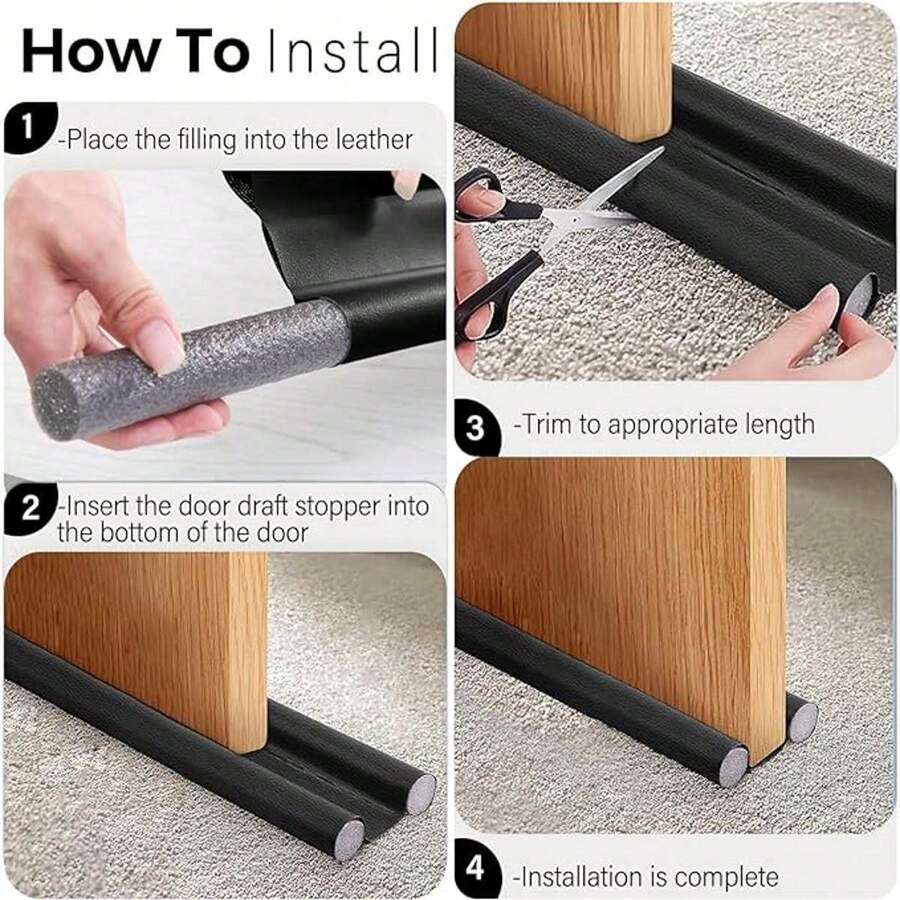 How To Install

1 -Place the filling into the leather

2 -Insert the door draft stopper into the bottom of the door

3 -Trim to appropriate length

4 -Installation is complete