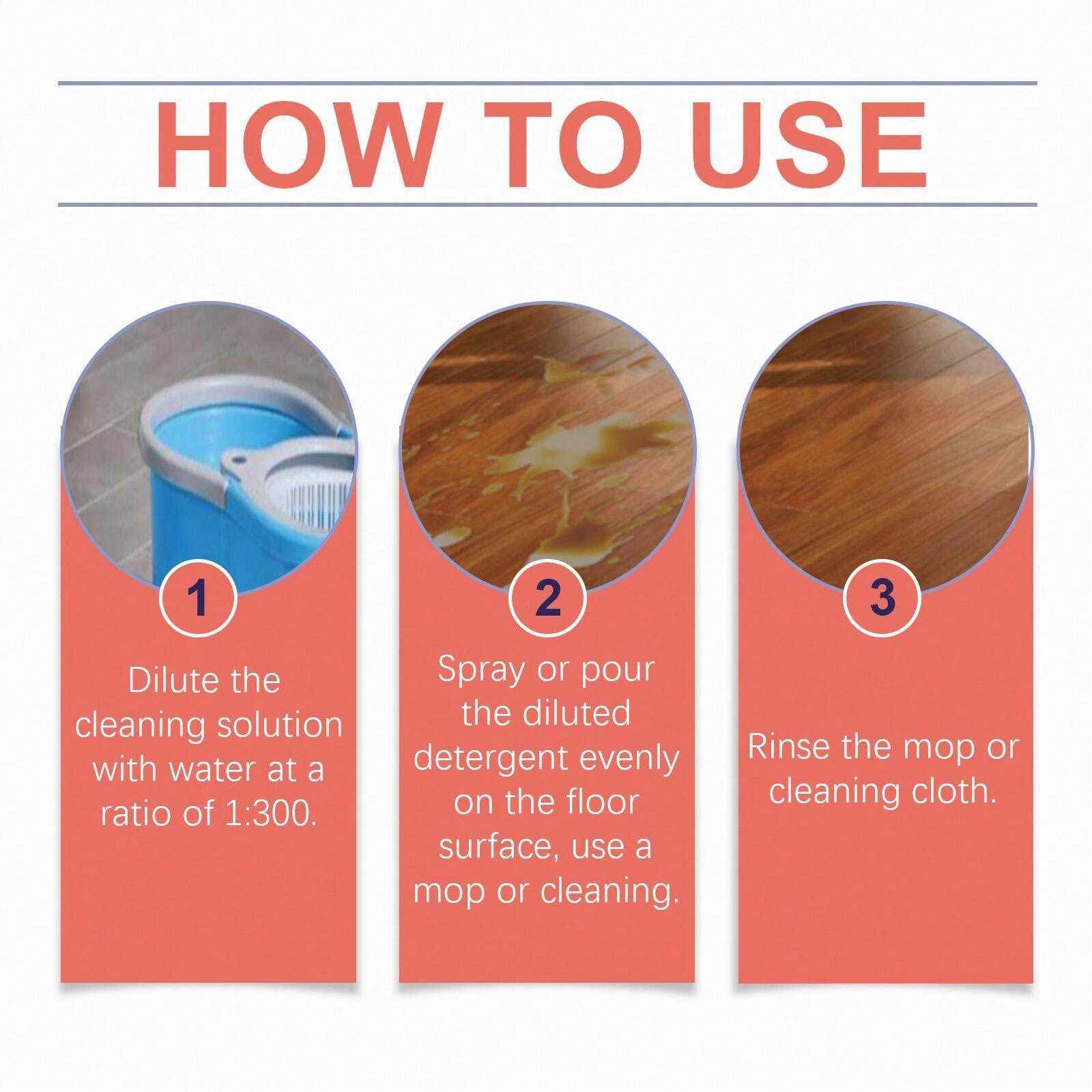 HOW TO USE

1

Dilute the cleaning solution with water at a ratio of 1:300.

2

Spray or pour the diluted detergent evenly on the floor surface, use a mop or cleaning.

3

Rinse the mop or cleaning cloth.