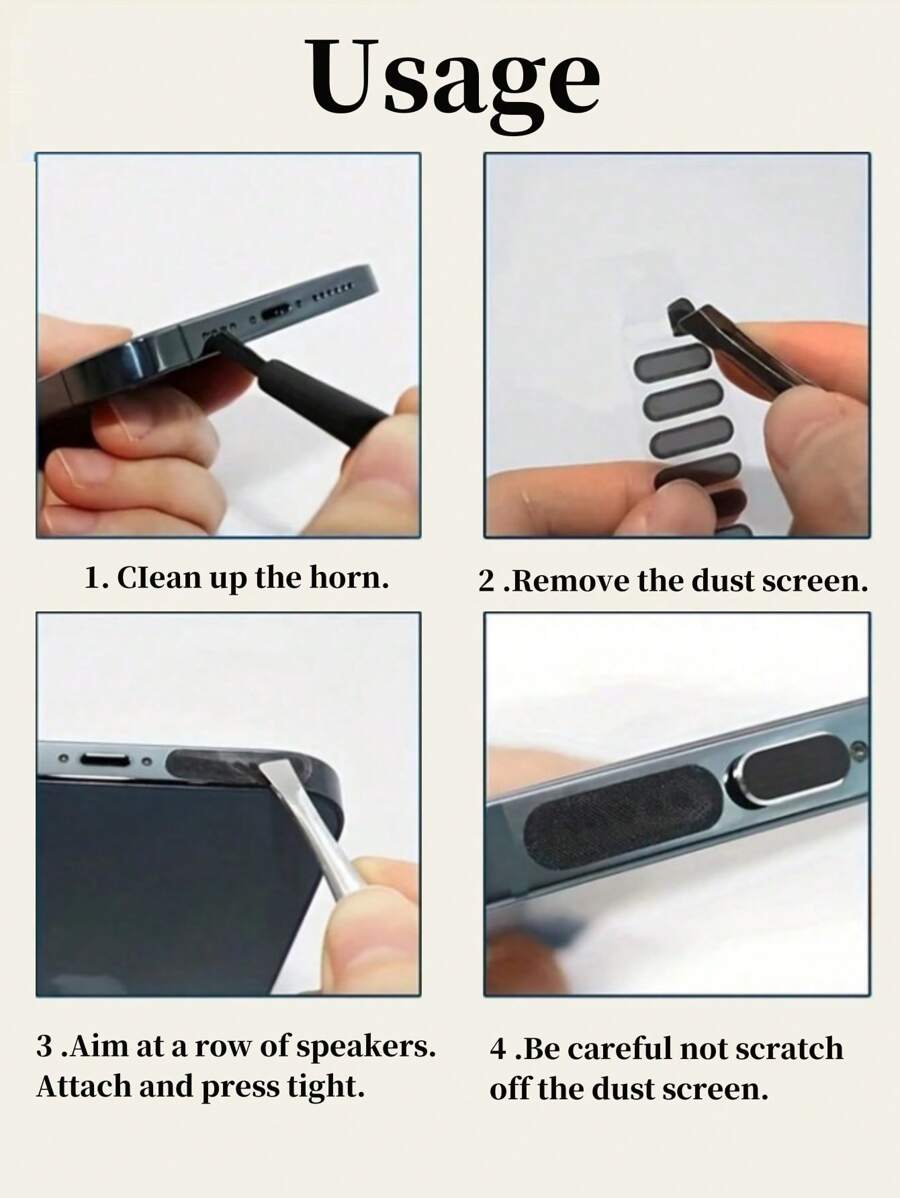 Usage

1. CIean up the horn.

2 .Remove the dust screen.

3 .Aim at a row of speakers. Attach and press tight.

4 .Be careful not scratch off the dust screen.