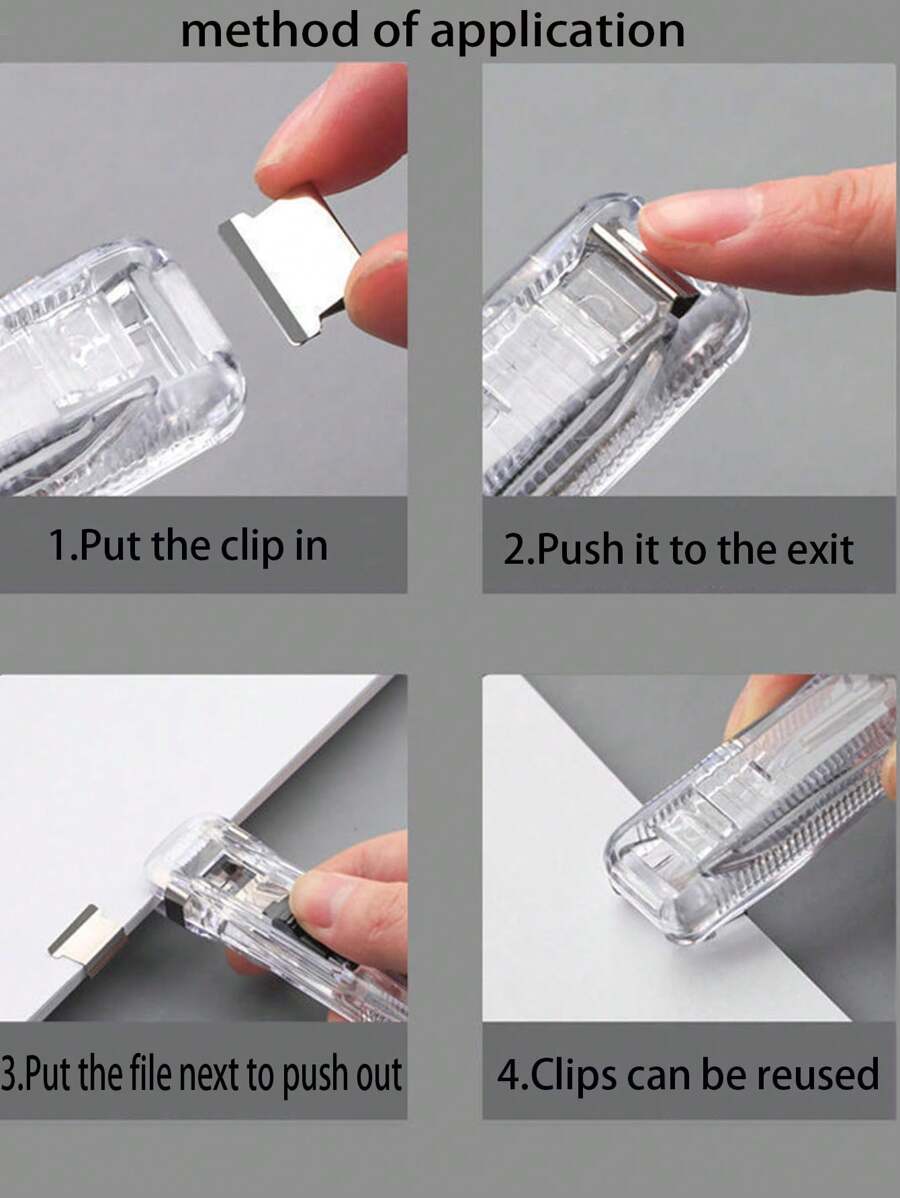 method of application

1.Put the clip in

2.Push it to the exit

3.Put the file next to push out

4.Clips can be reused