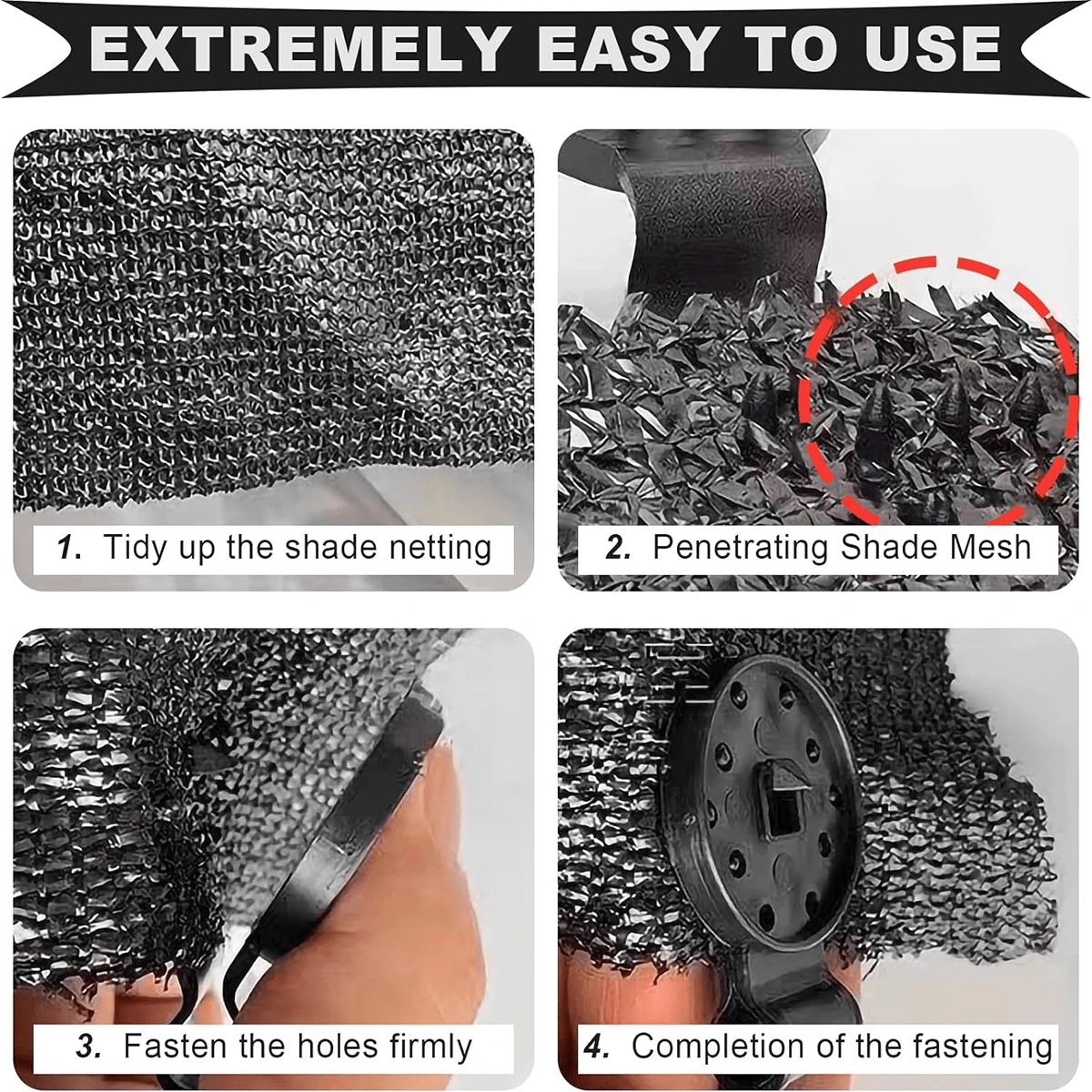 EXTREMELY EASY TO USE

1. Tidy up the shade netting

2. Penetrating Shade Mesh

3. Fasten the holes firmly

4. Completion of the fastening