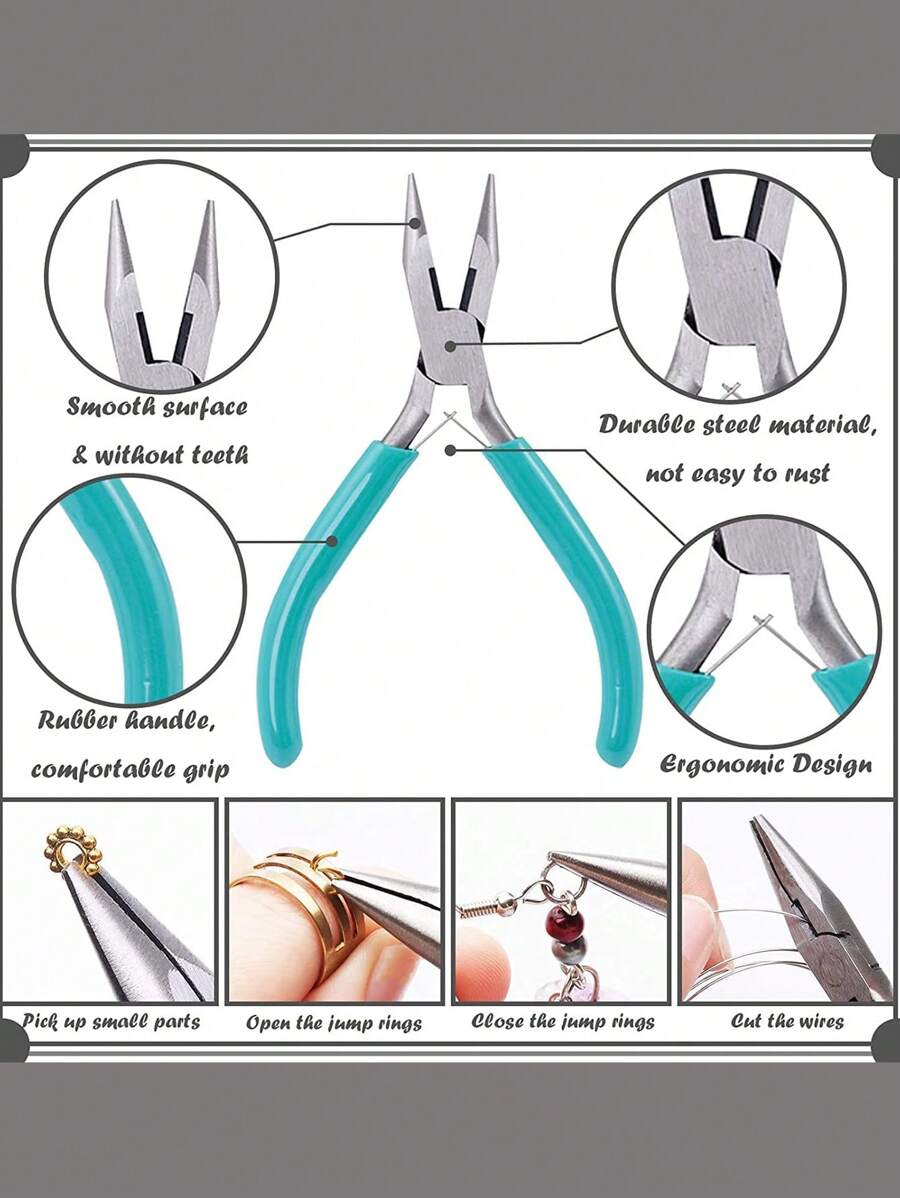 Smooth surface
& without teeth

Durable steel material,
not easy to rust

Rubber handle,
comfortable grip

Ergonomic Design

Pick up small parts

Open the jump rings

Close the jump rings

Cut the wires